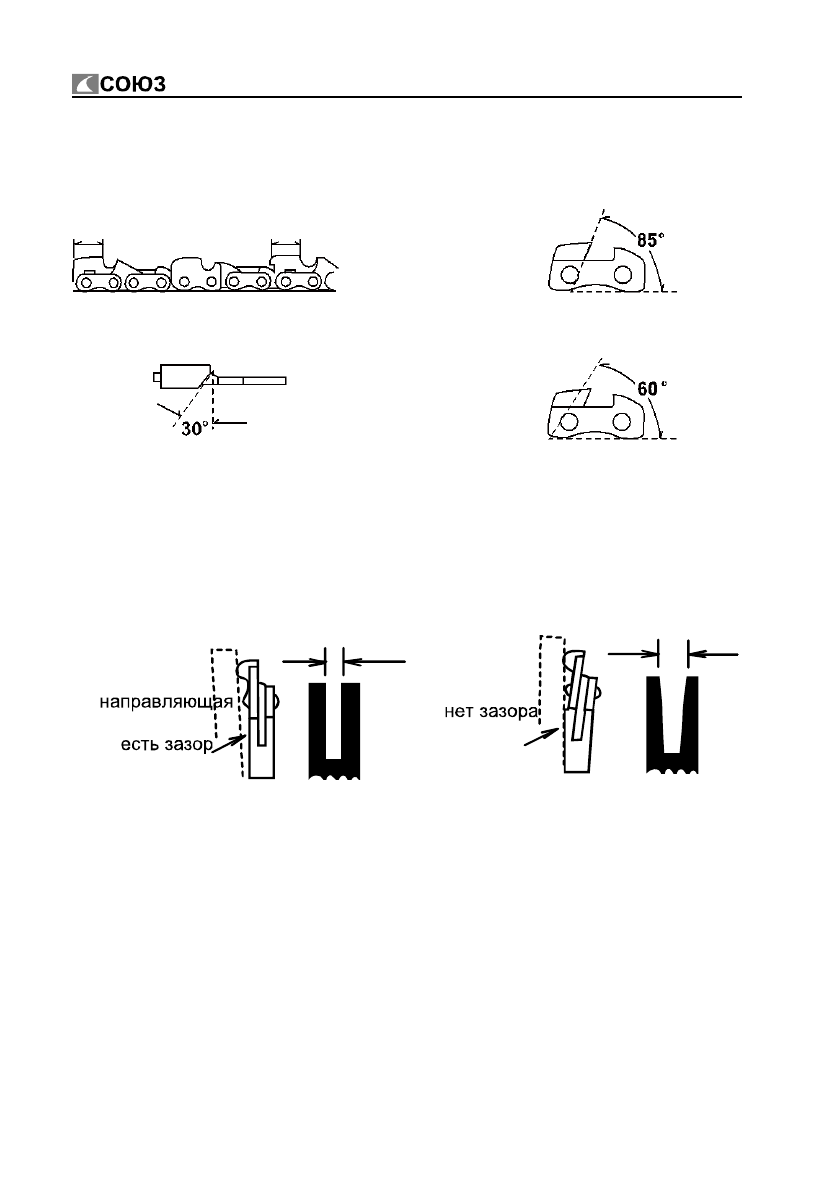 СОЮЗ

85°

30°

60°

направляющая
есть зазор

нет зазора