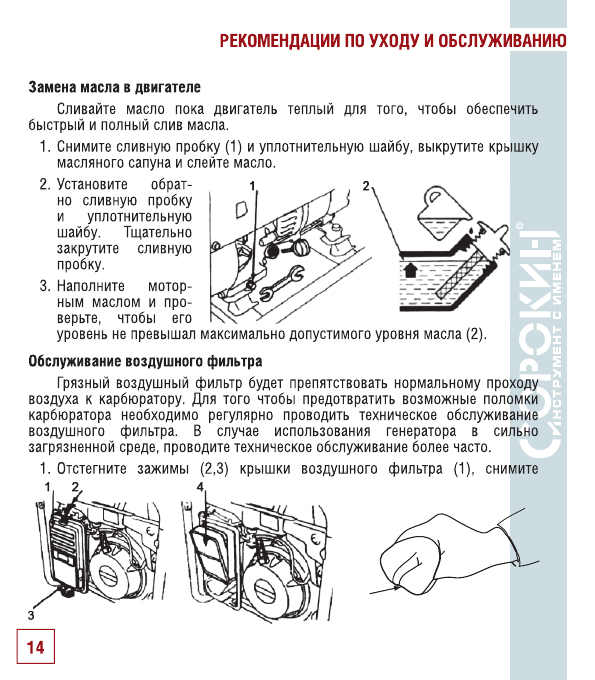 РЕКОМЕНДАЦИИ ПО УХОДУ И ОБСЛУЖИВАНИЮ

Замена масла в двигателе

Сливайте масло пока двигатель теплый для того, чтобы обеспечить быстрый и полный слив масла.

1. Снимите сливную пробку (1) и уплотнительную шайбу, выкрутите крышку масляного сапуна и слейте масло.

2. Установите обратно сливную пробку и уплотнительную шайбу. Тщательно закрутите сливную пробку.

3. Наполните моторным маслом и проверьте, чтобы его уровень не превышал максимально допустимого уровня масла (2).

1

2

Обслуживание воздушного фильтра

Грязный воздушный фильтр будет препятствовать нормальному проходу воздуха к карбюратору. Для того чтобы предотвратить возможные поломки карбюратора необходимо регулярно проводить техническое обслуживание воздушного фильтра. В случае использования генератора в сильно загрязненной среде, проводите техническое обслуживание более часто.

1. Отстегните зажимы (2,3) крышки воздушного фильтра (1), снимите

1

2

3

4

14

СОРОКИН®
ИНСТРУМЕНТ С ИМЕНЕМ