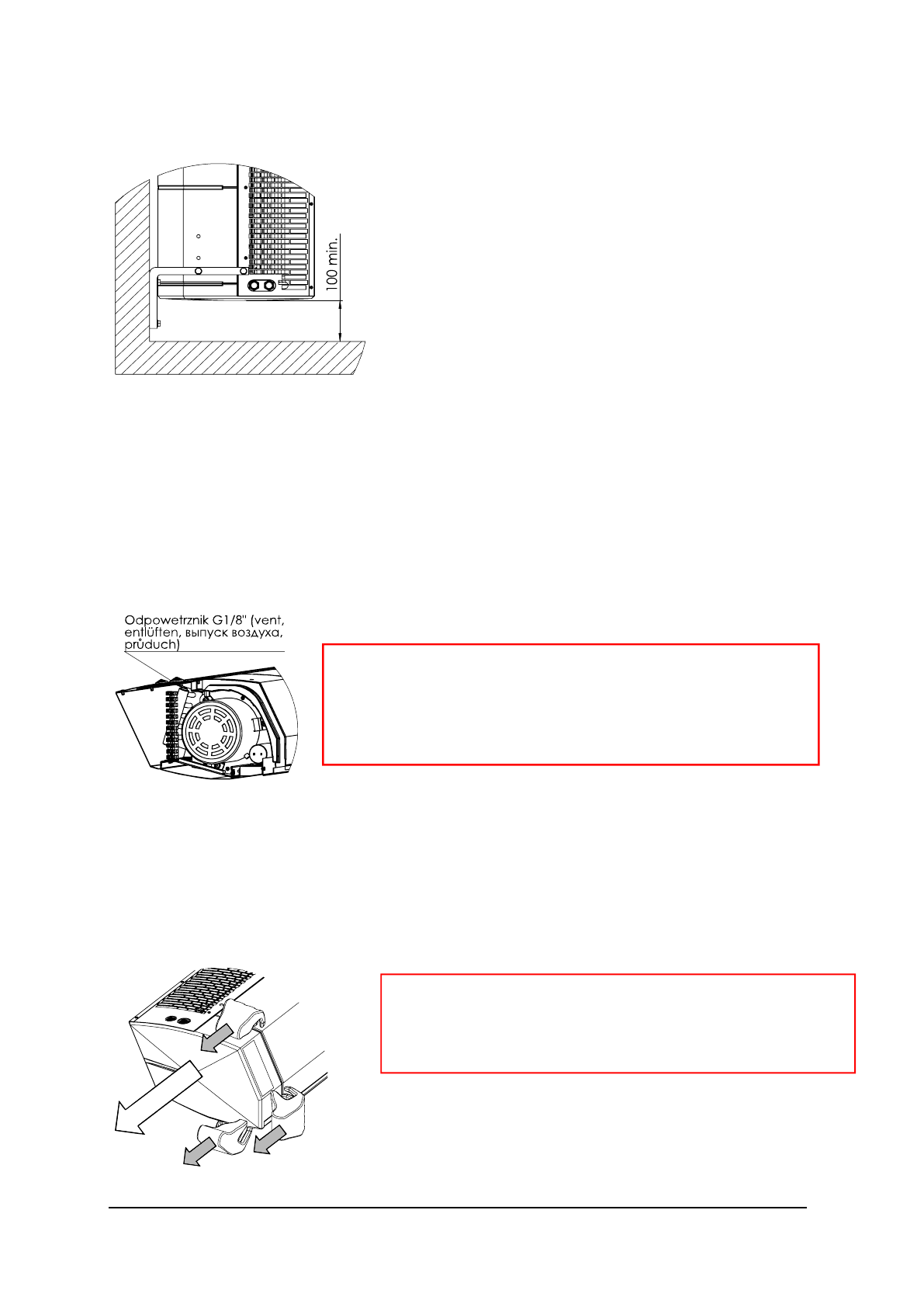 100 min.

Odpowetrznik G1/8" (vent, entlüften, выпуск воздуха, průduch)