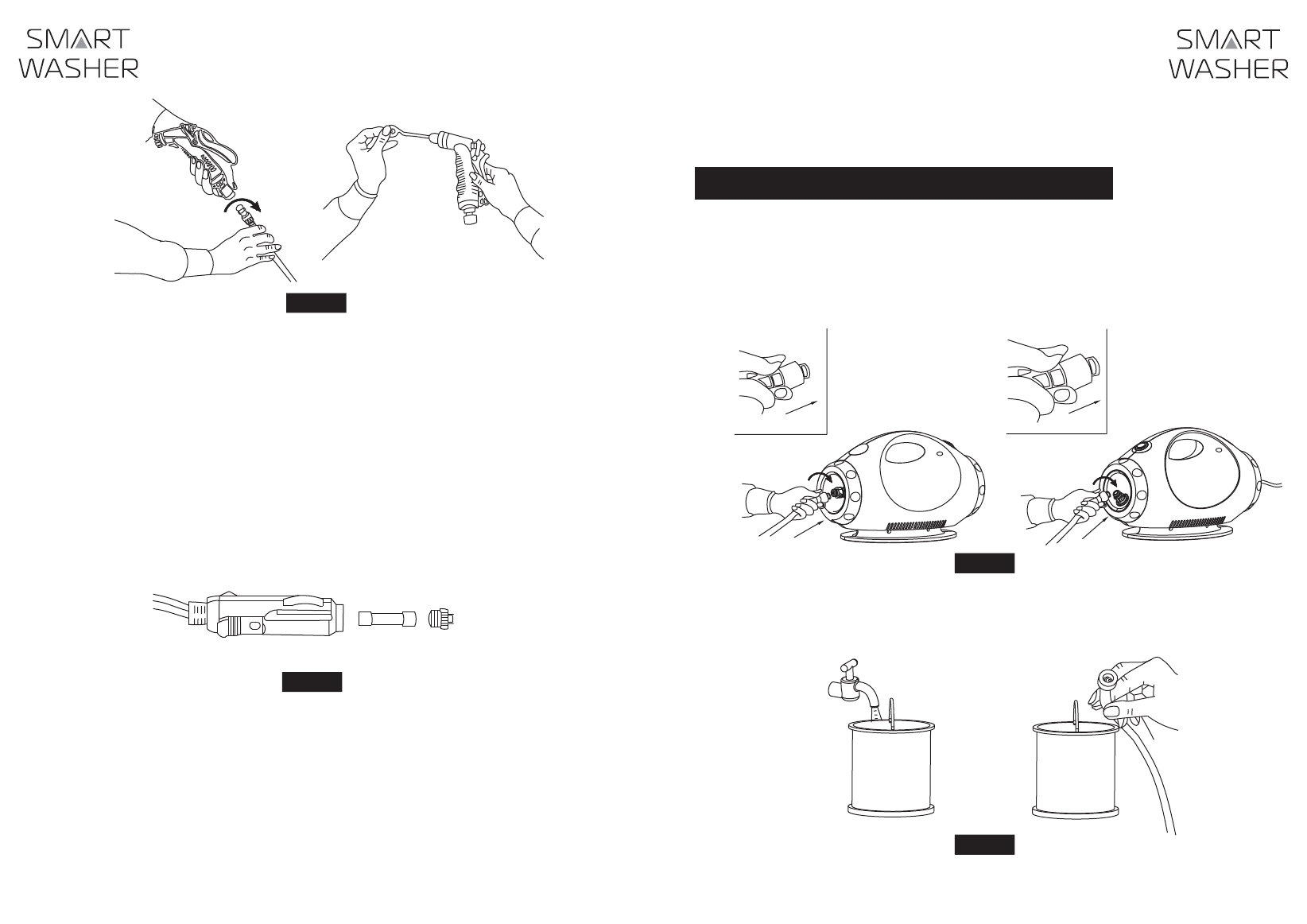 SMART
WASHER

SMART
WASHER