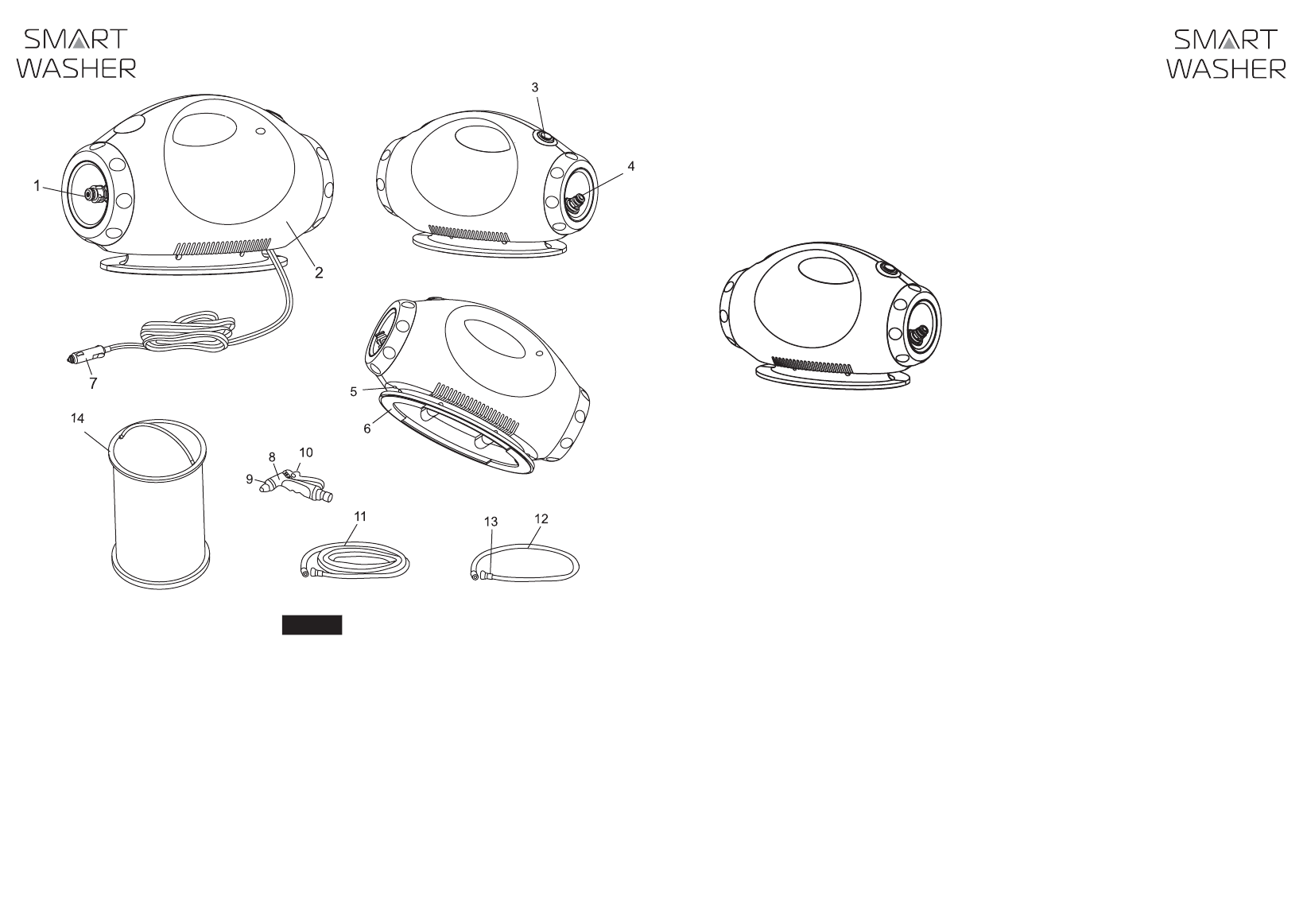 SMART WASHER

SMART WASHER

3
4
1
2
7
5
6
14
8
10
9
11
13
12