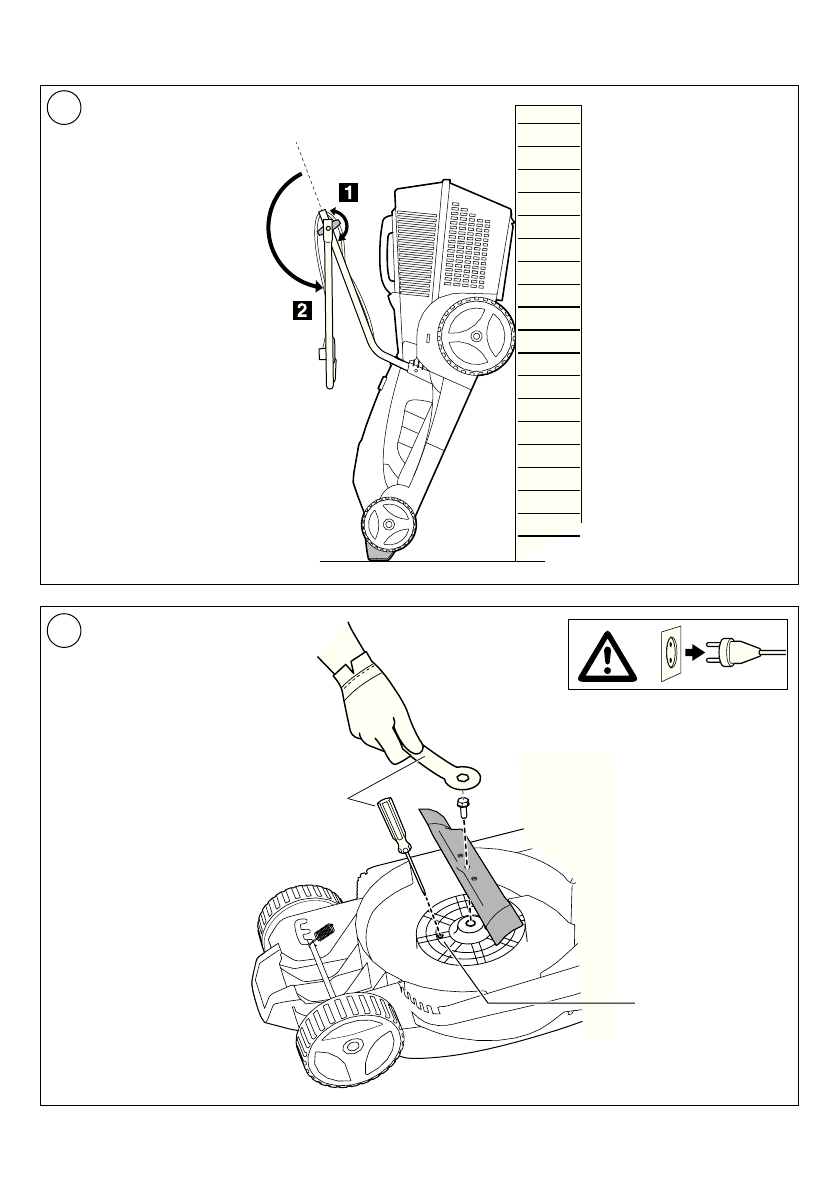 1

2