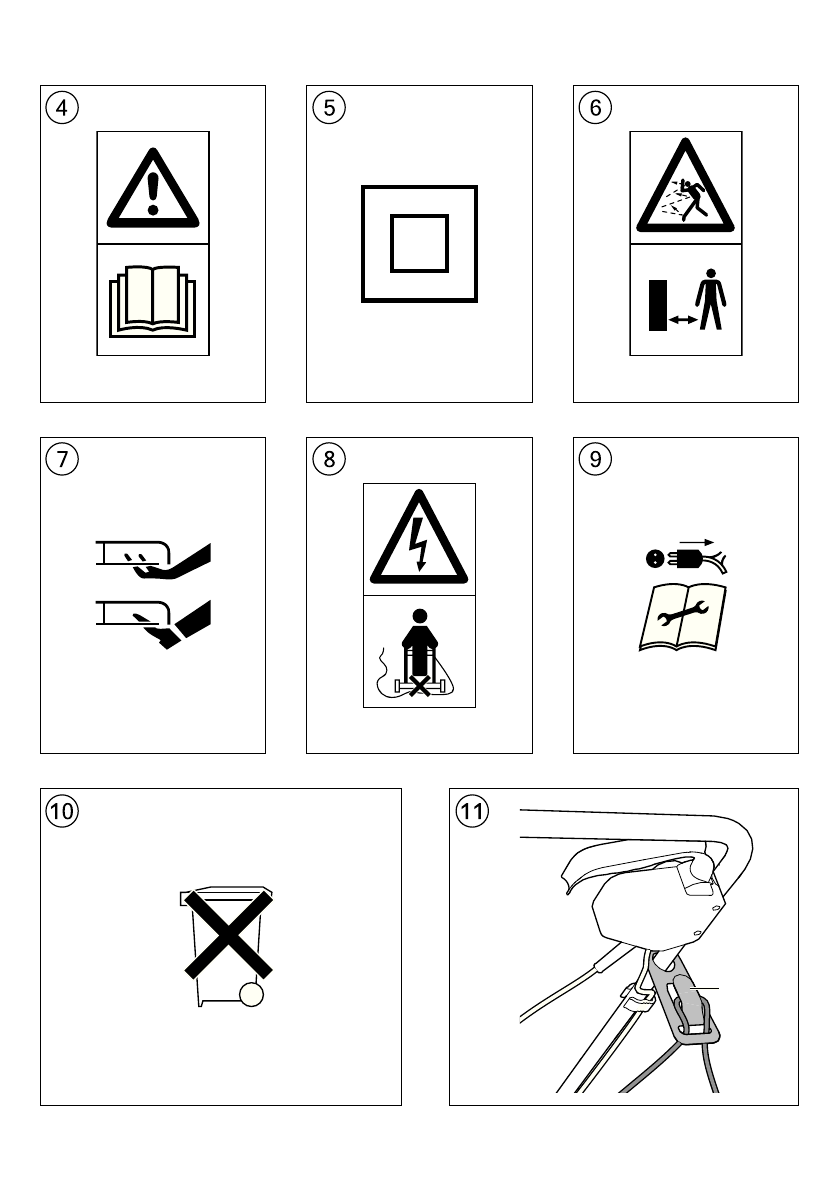 4

5

6

7

8

9

10

11