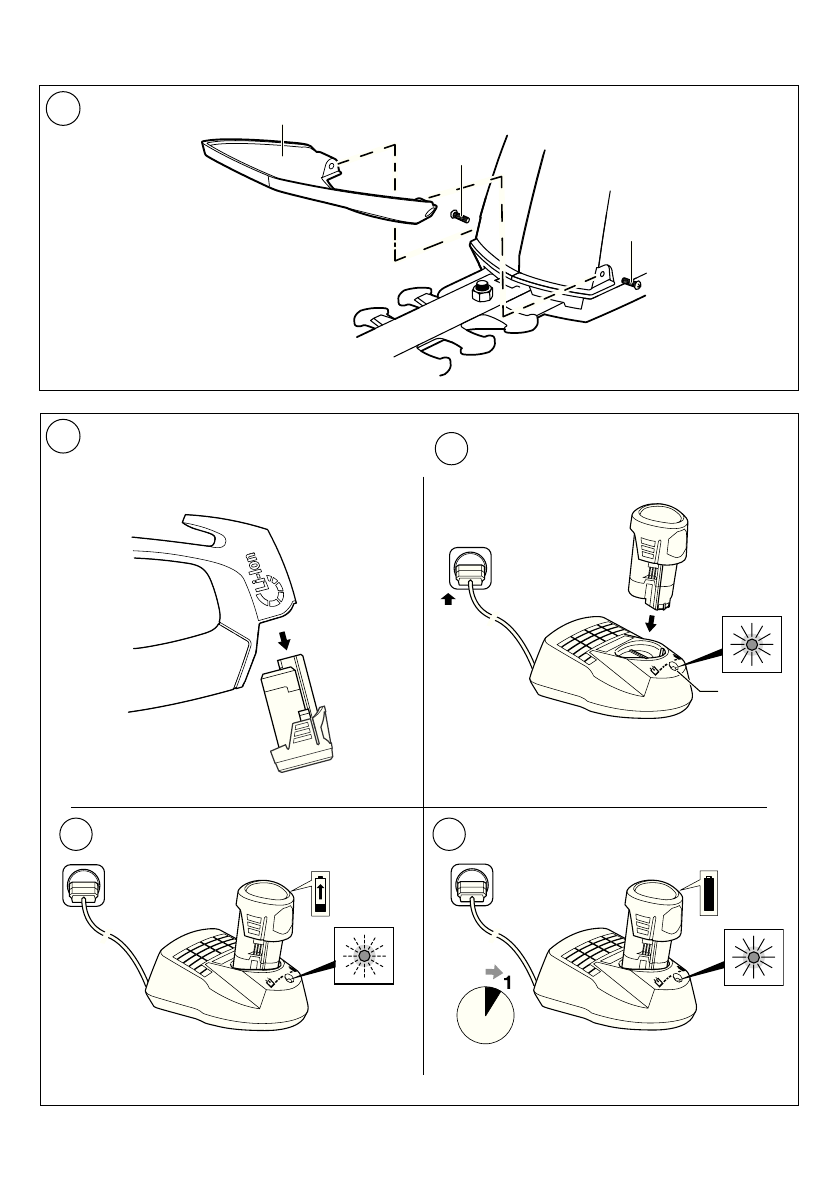 Li-Ion

1