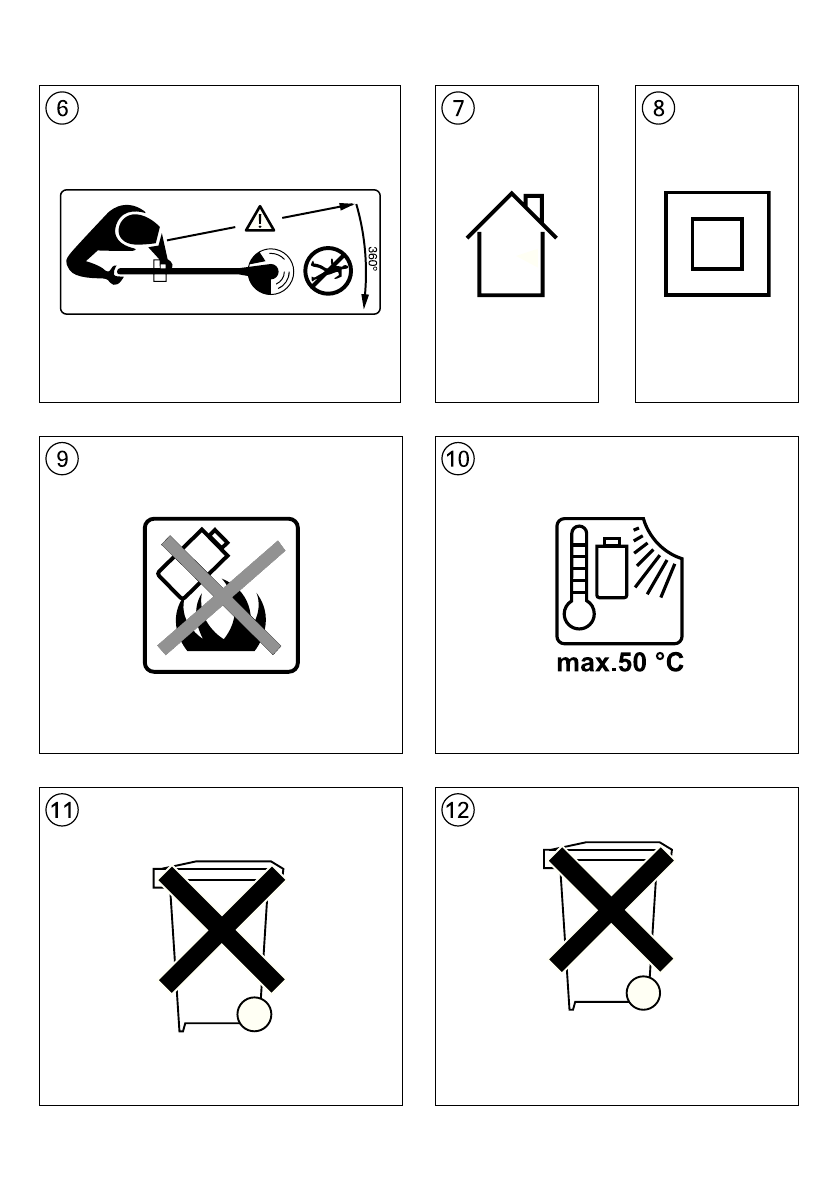 6

360°

7

8

9

10

max.50 °C

11

12