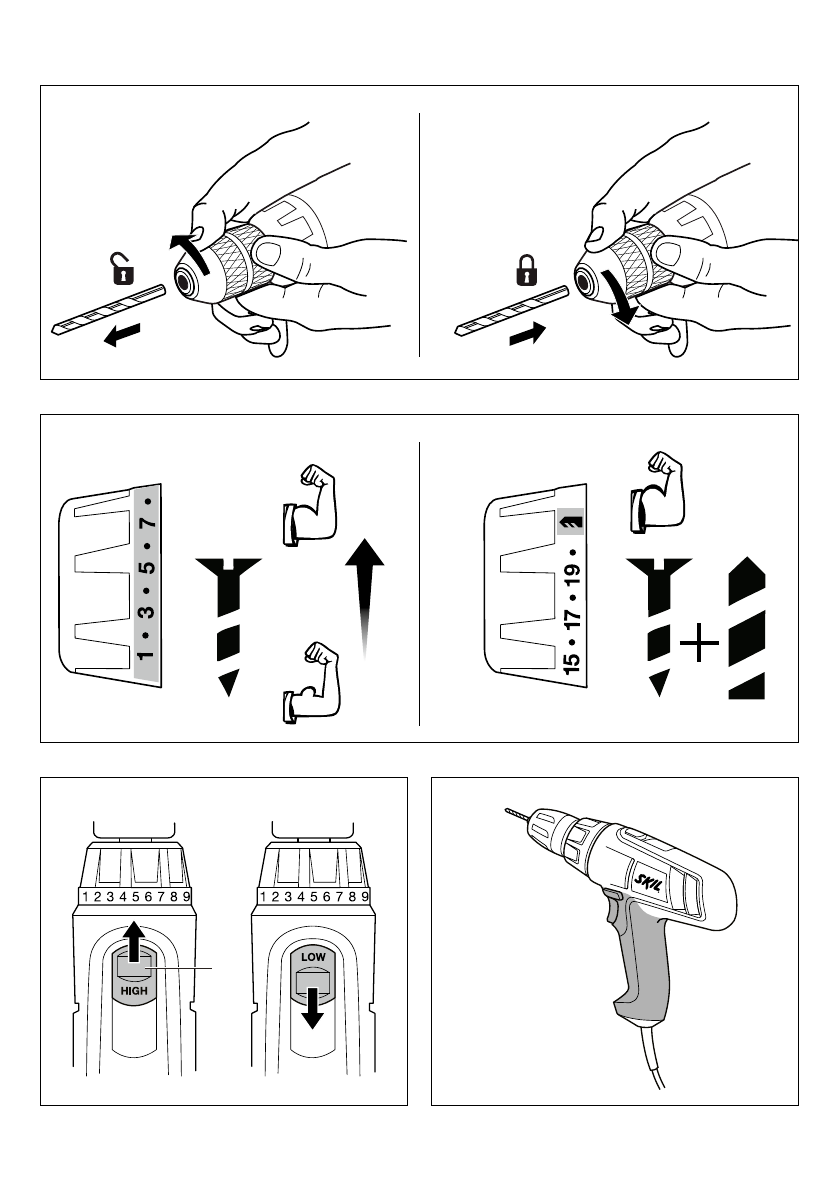 1 • 3 • 5 • 7 •

15 • 17 • 19 •

1 2 3 4 5 6 7 8 9

HIGH

1 2 3 4 5 6 7 8 9

LOW

SKIL