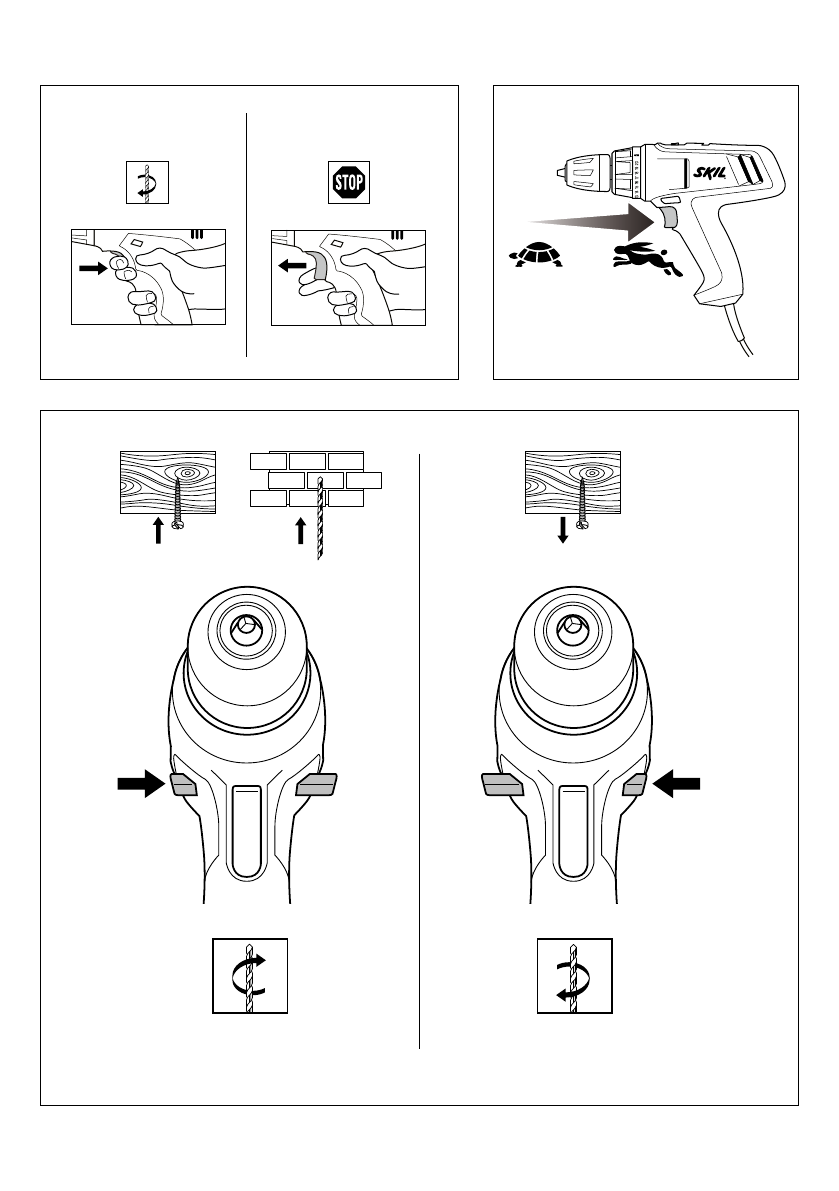 STOP

SKIL