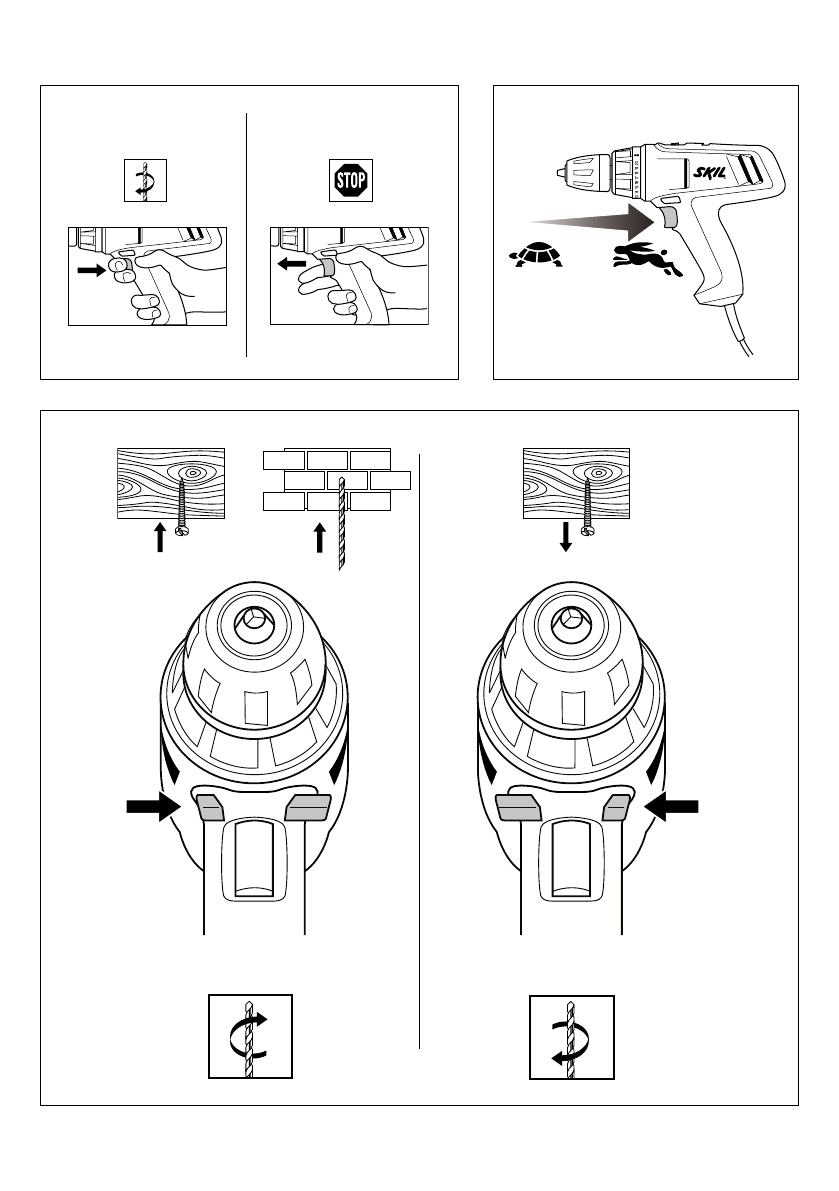 STOP

SKIL