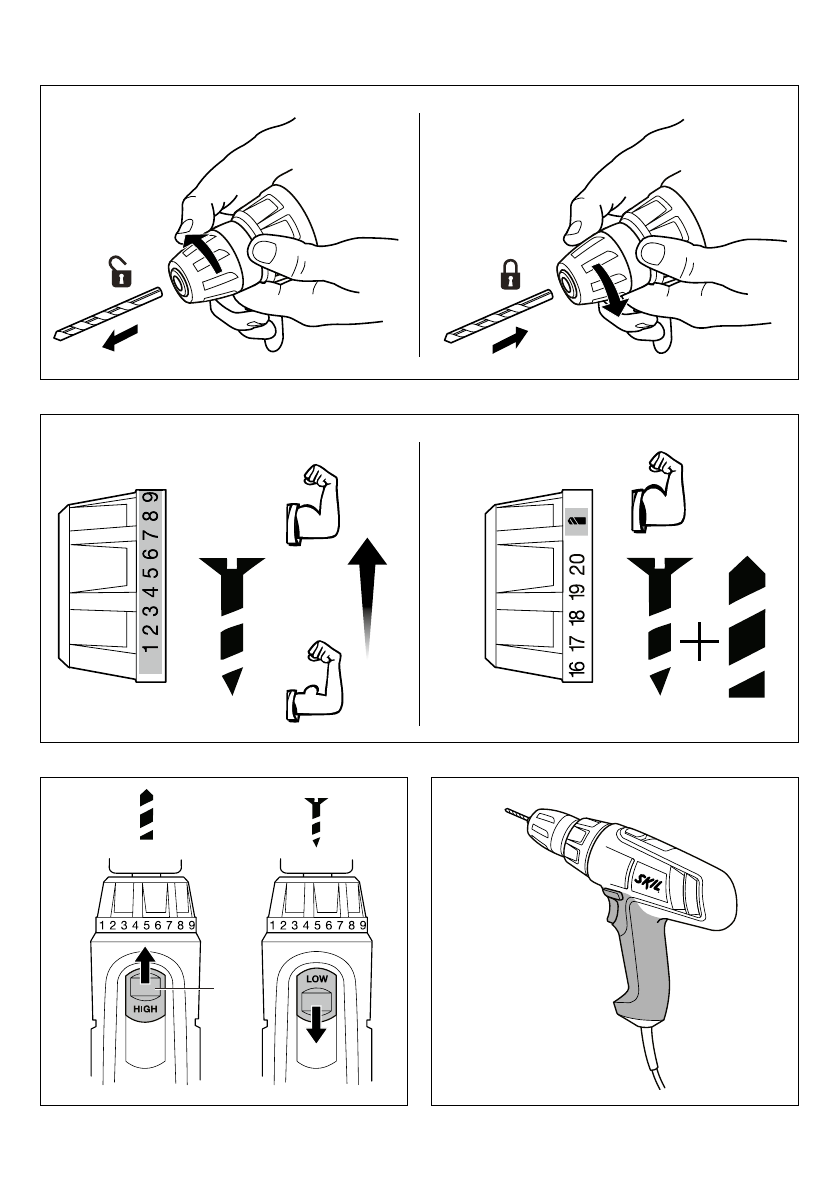 1 2 3 4 5 6 7 8 9

16 17 18 19 20

1 2 3 4 5 6 7 8 9

HIGH

1 2 3 4 5 6 7 8 9

LOW

SKIL