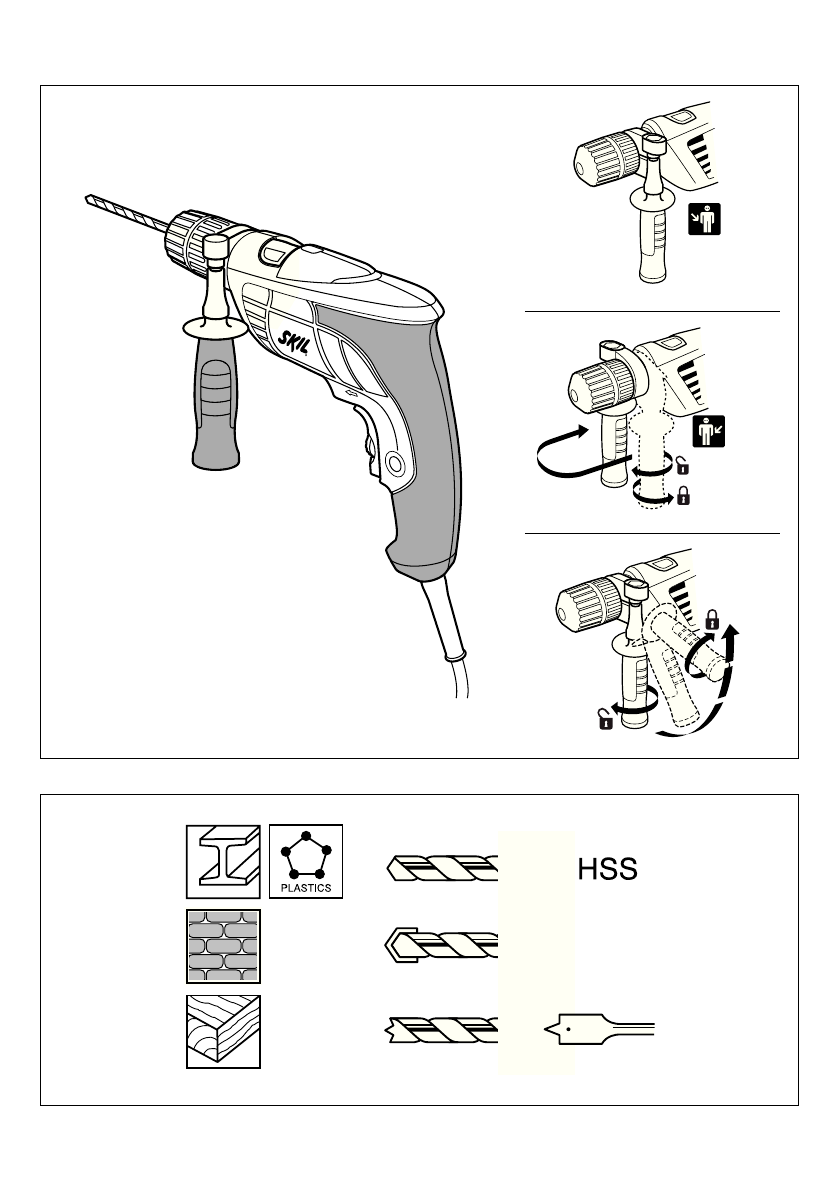 SKIL

PLASTICS

HSS