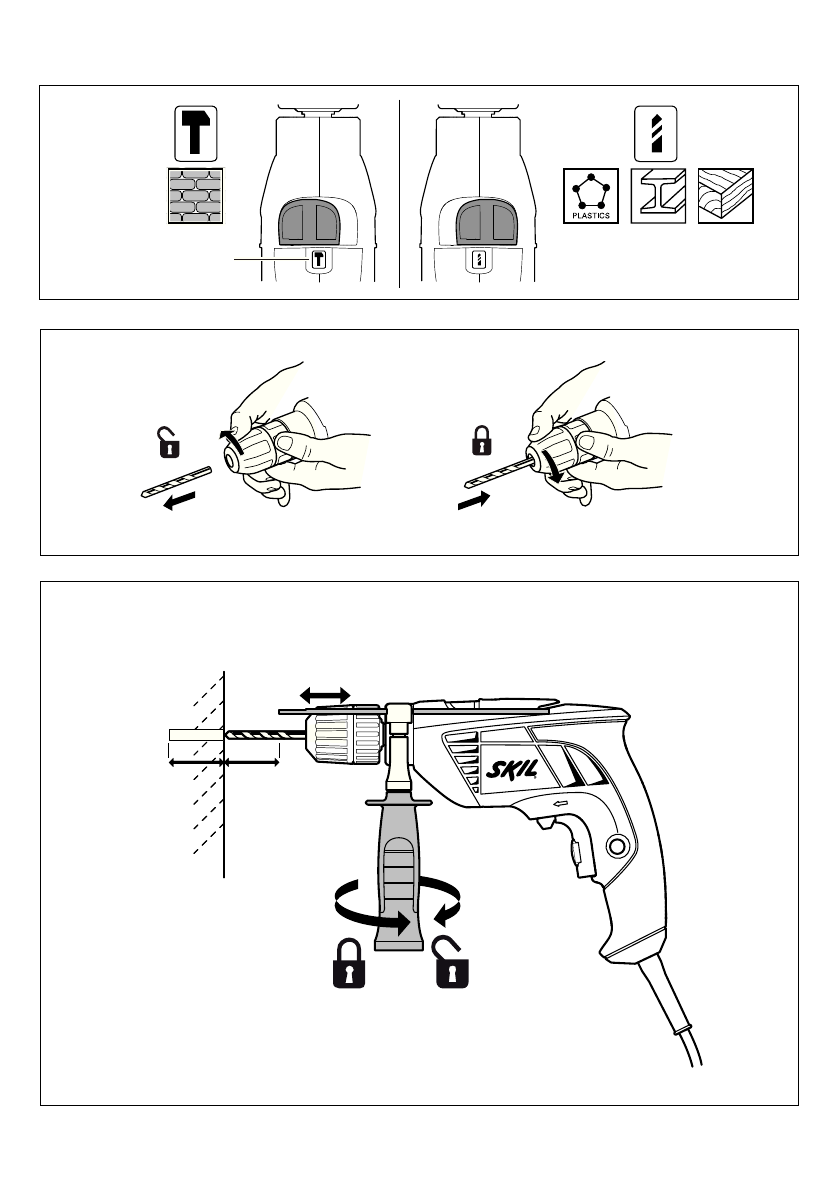 PLASTICS

SKIL