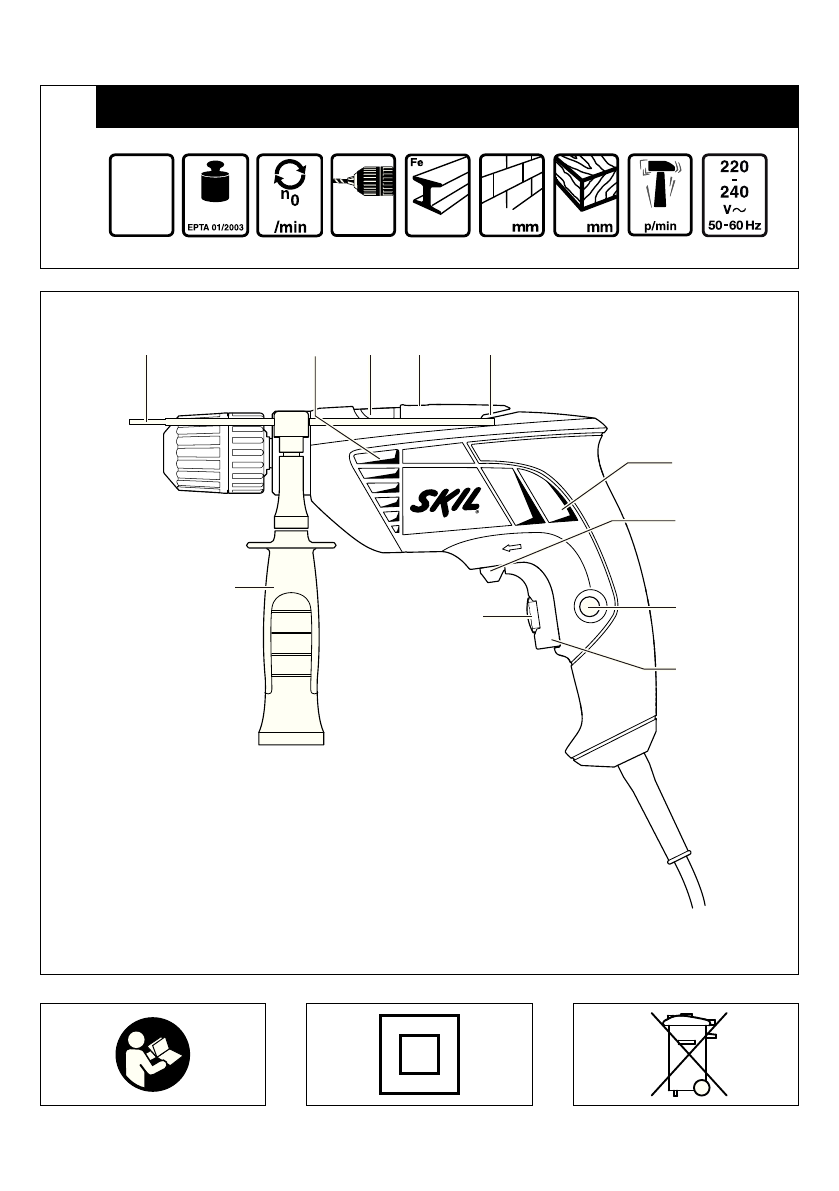 EPTA 01/2003

$n_0$
/min

Fe

mm

mm

p/min

220
-
240
V~
50-60 Hz

SKIL