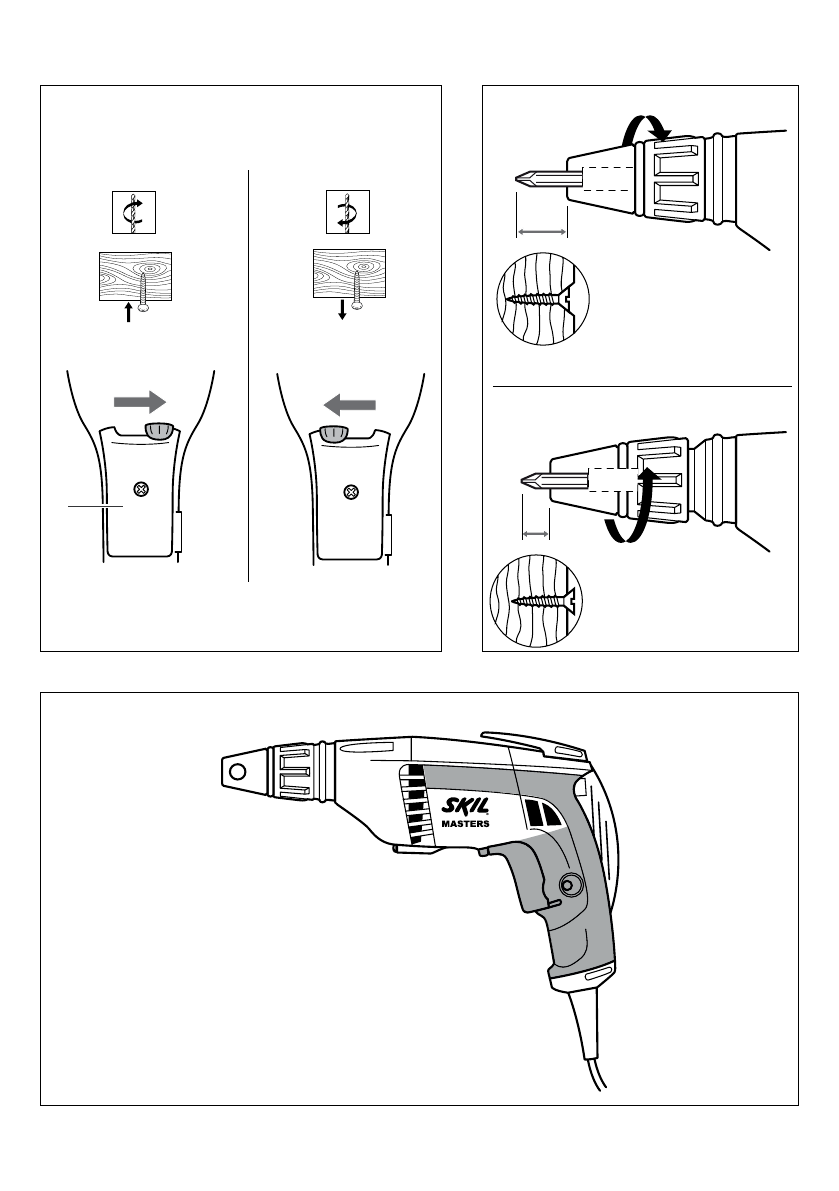 SKIL
MASTERS