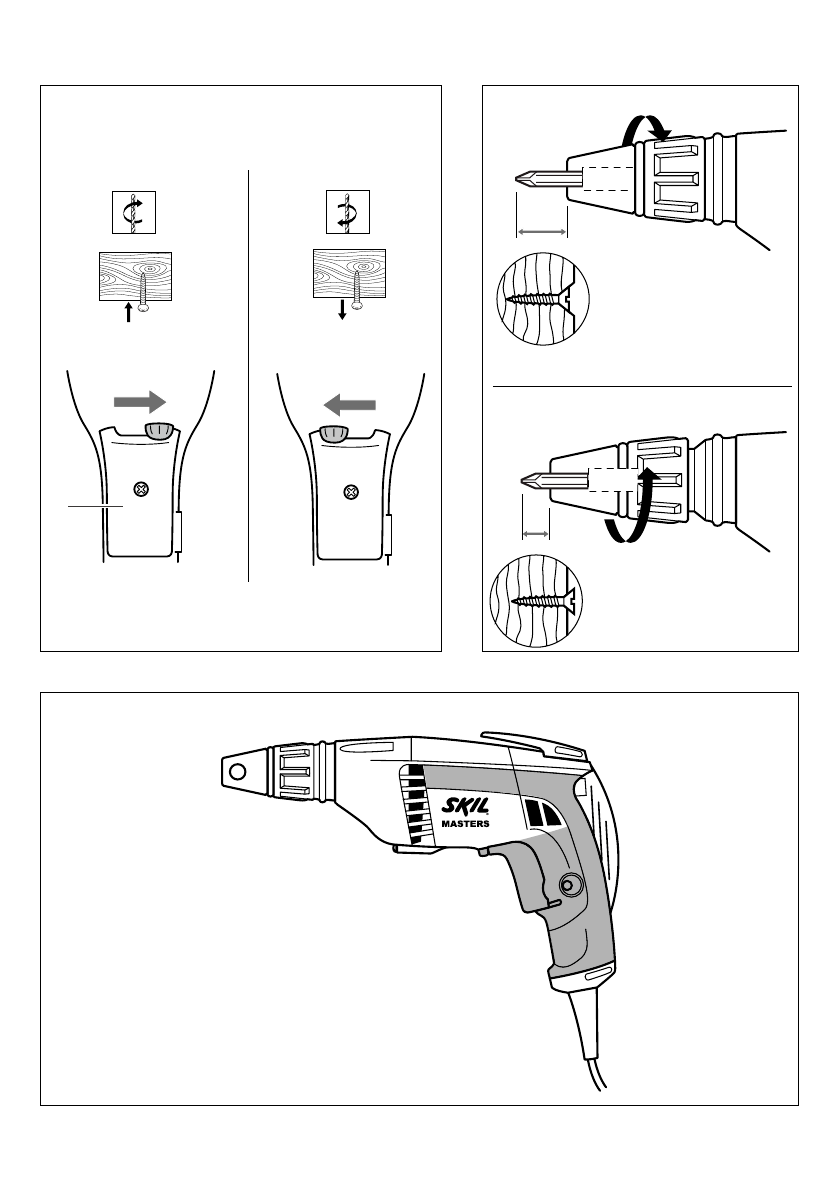 SKIL
MASTERS