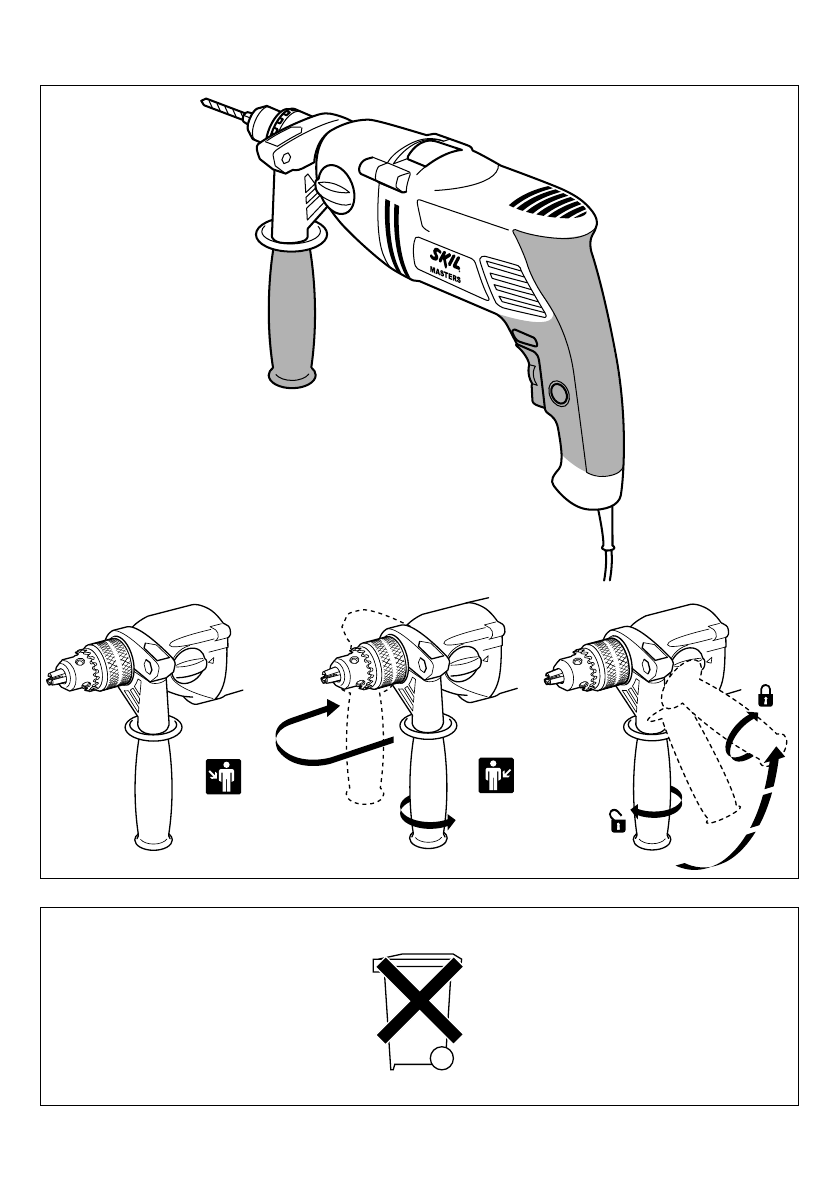 SKIL
MASTERS