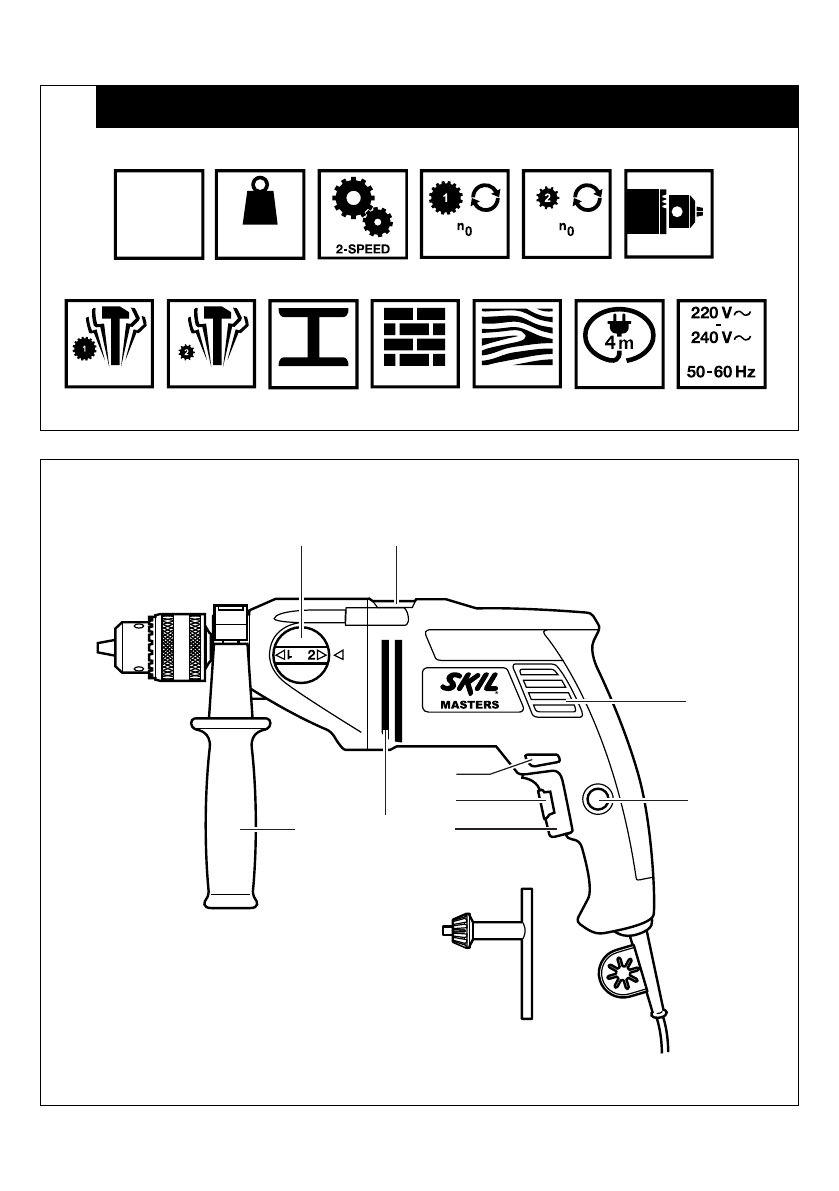 2-SPEED

1

$n_0$

2

$n_0$

1

2

4 m

220 V～
-
240 V～
50-60 Hz

1 2

SKIL
MASTERS