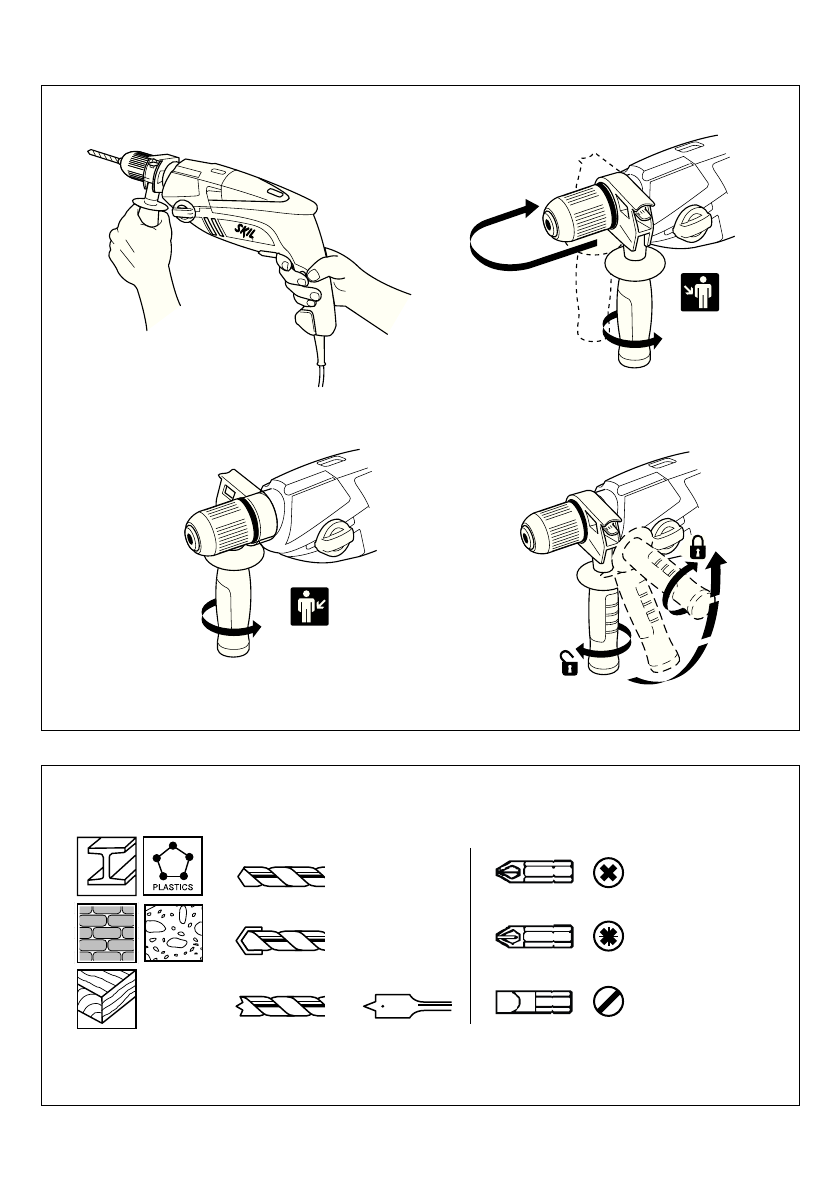 SKIL

PLASTICS