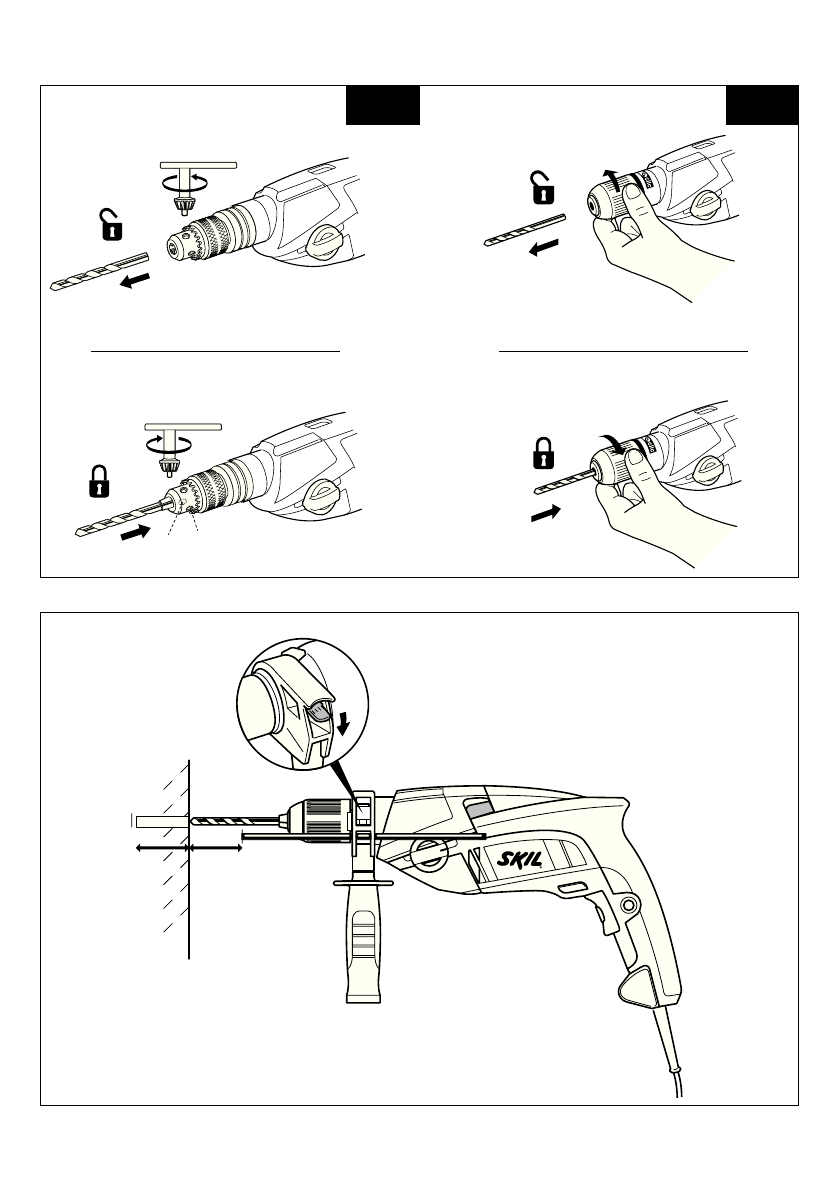 SKIL