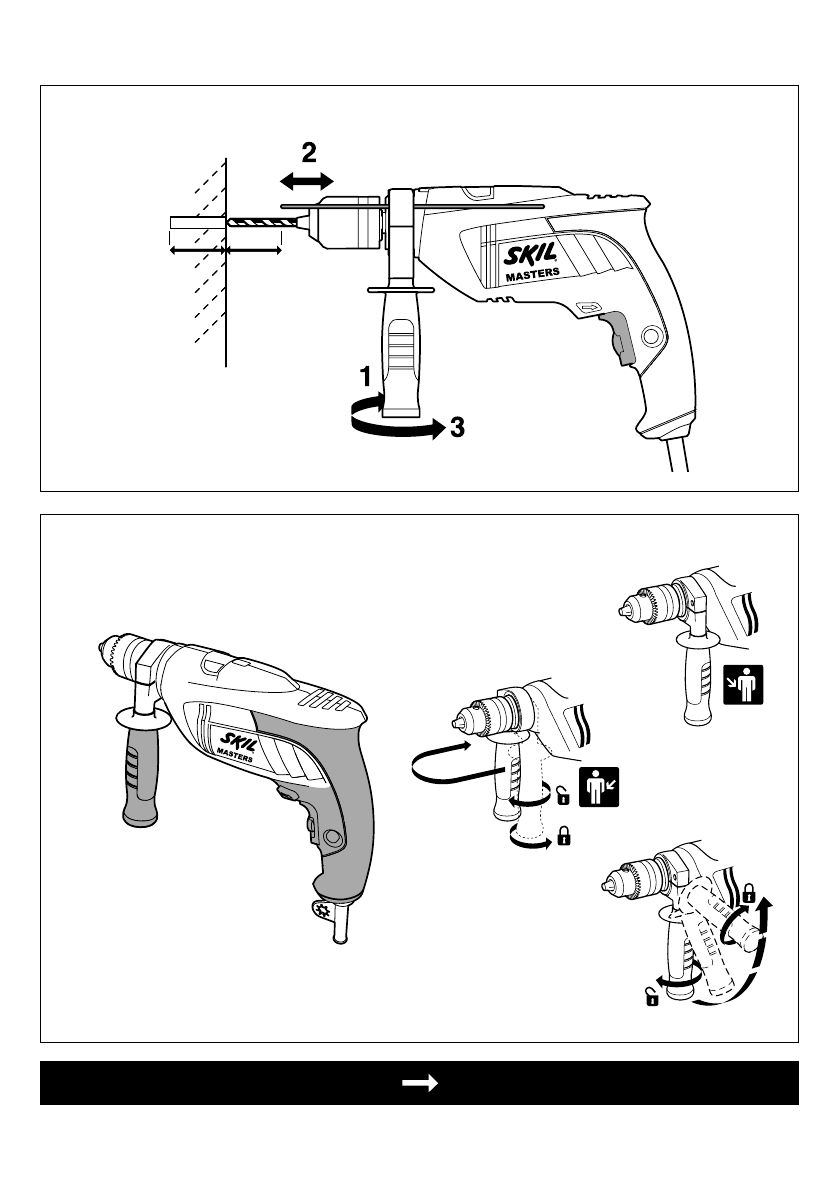 2

SKIL
MASTERS

1

3

SKIL
MASTERS