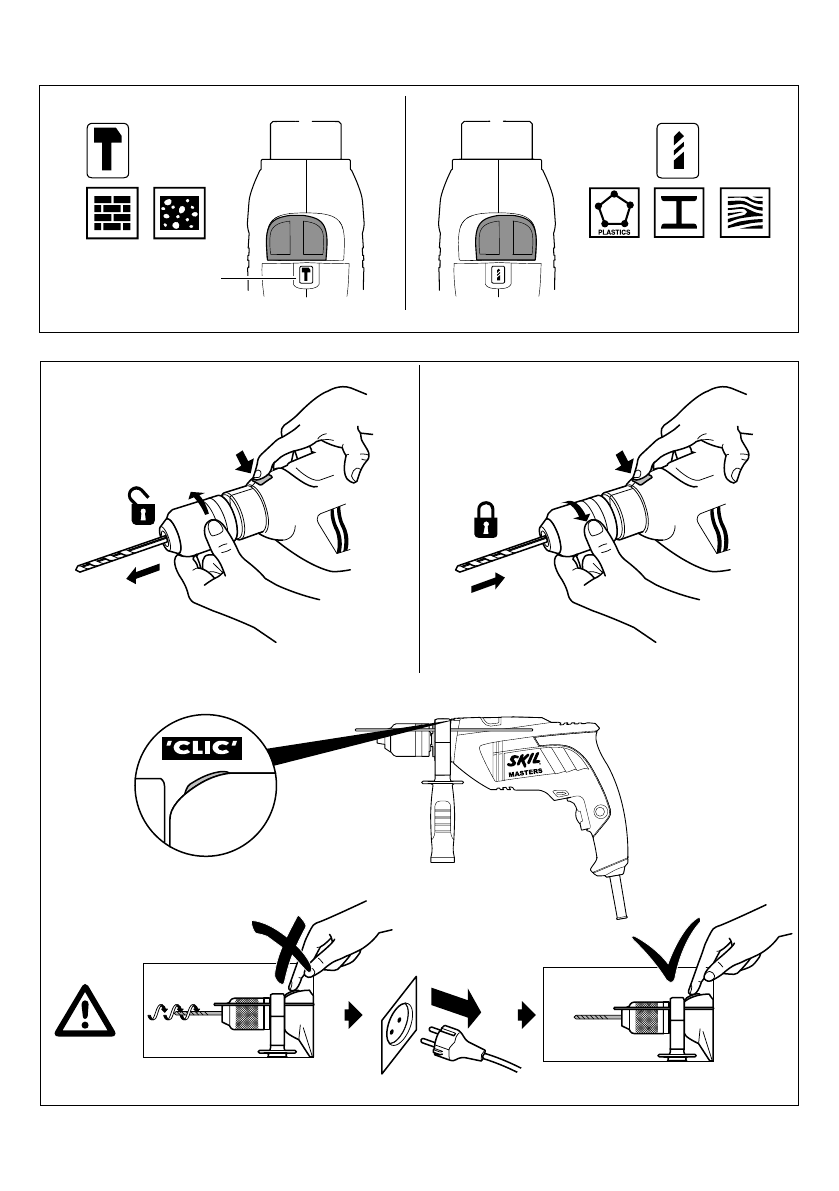 PLASTICS

'CLIC'

SKIL
MASTERS