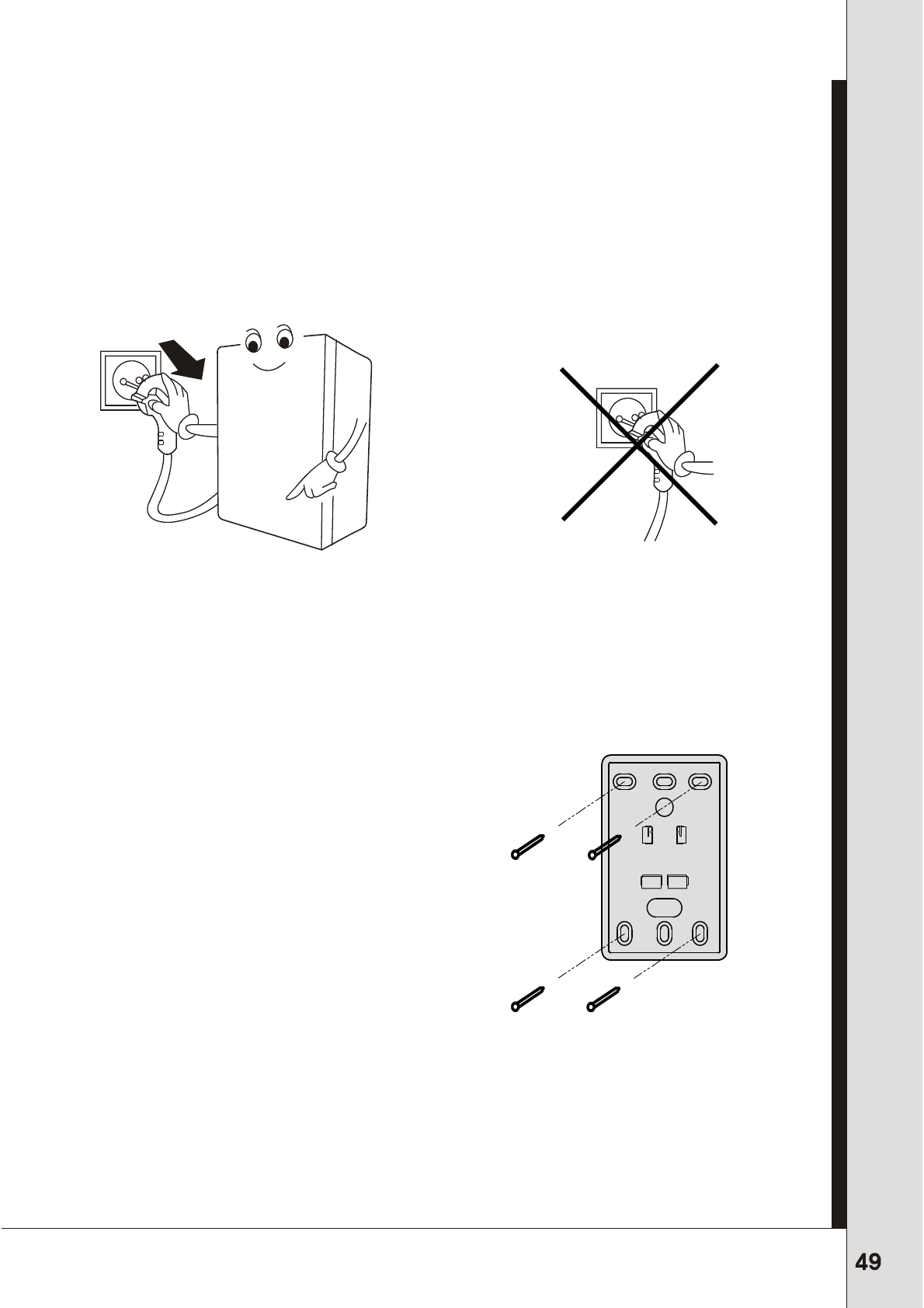 49