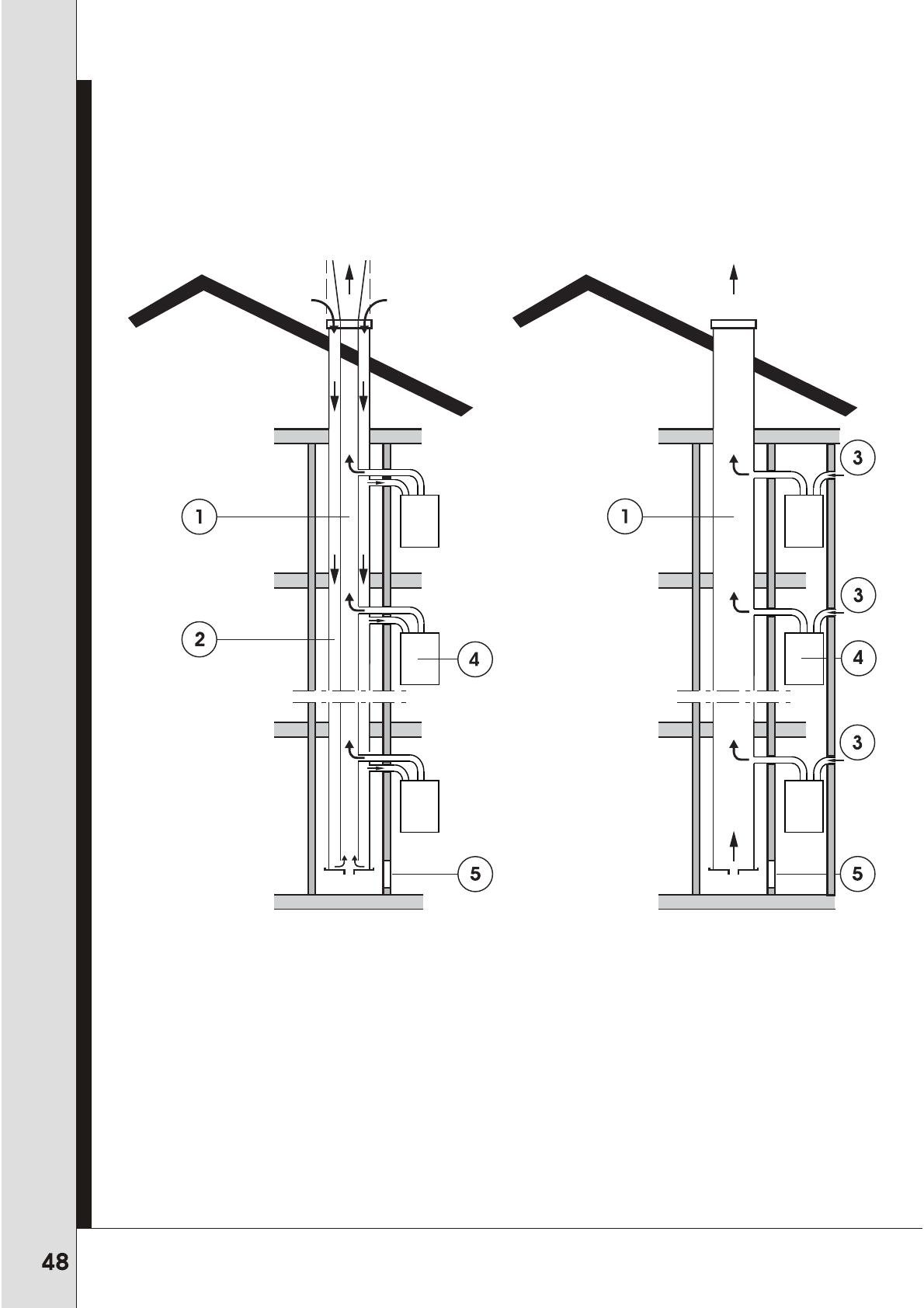 1

2

4

5

1

3

3

4

3

5

48