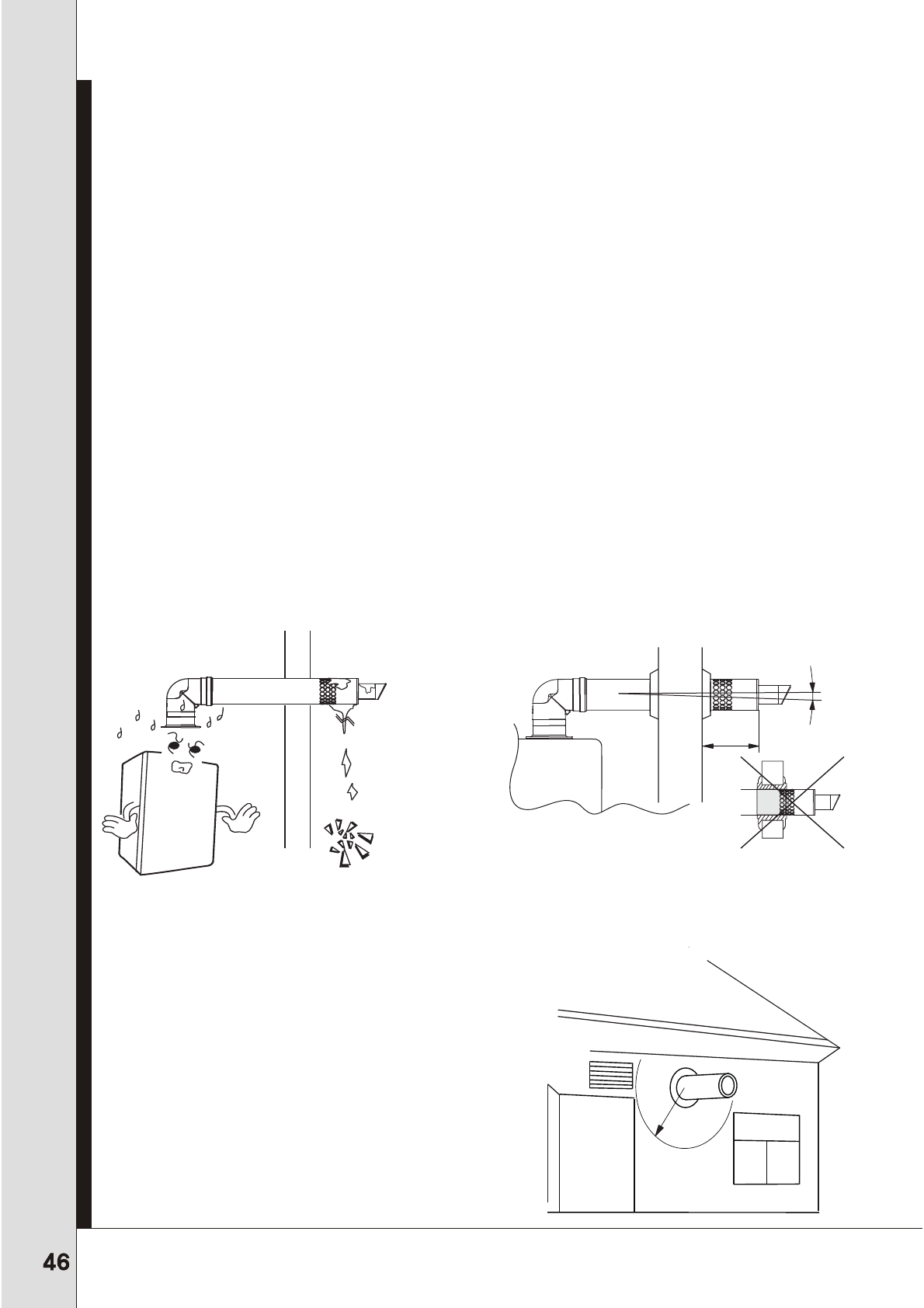 46