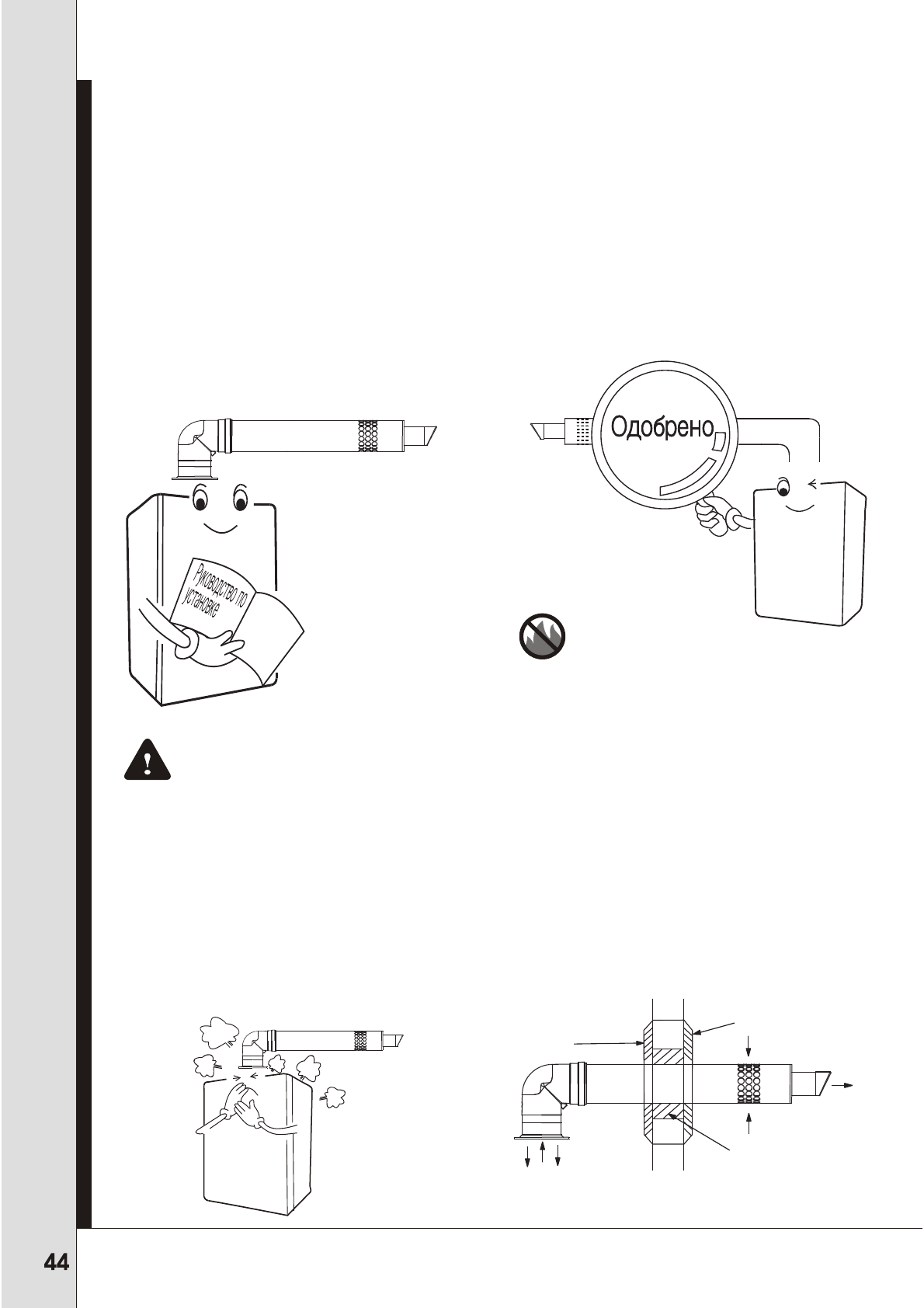 Одобрено

Руководство по установке

44