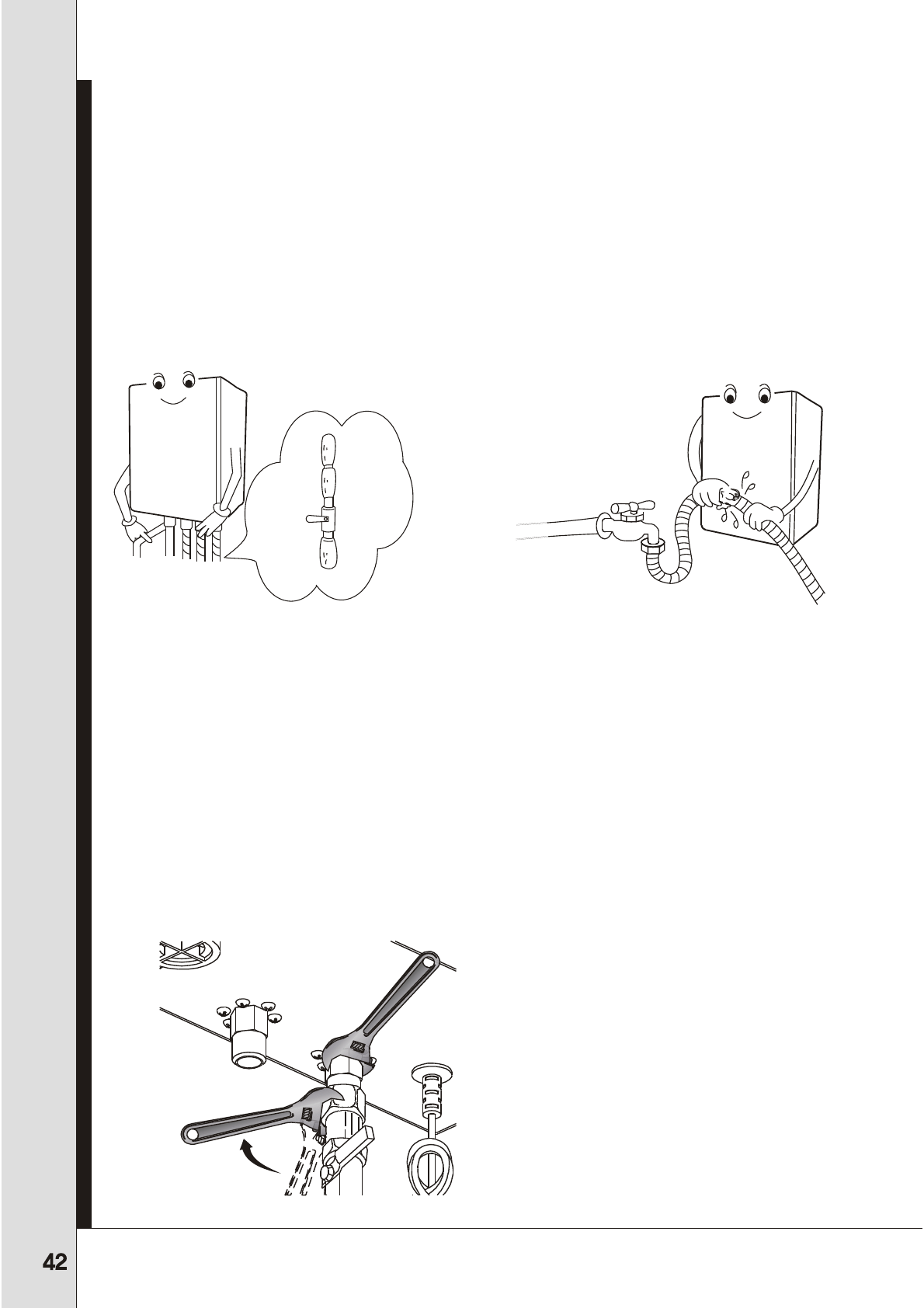 42