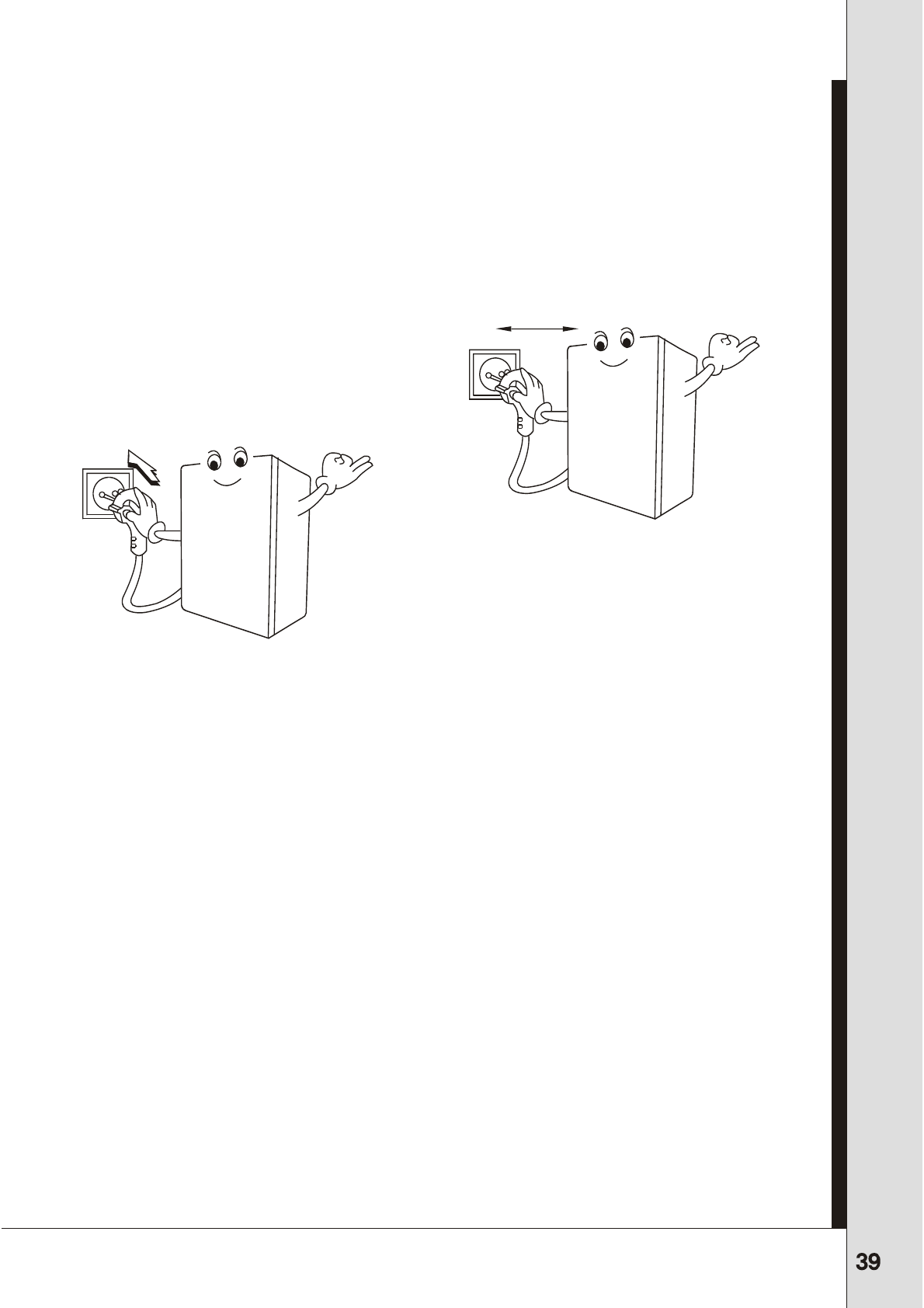 39