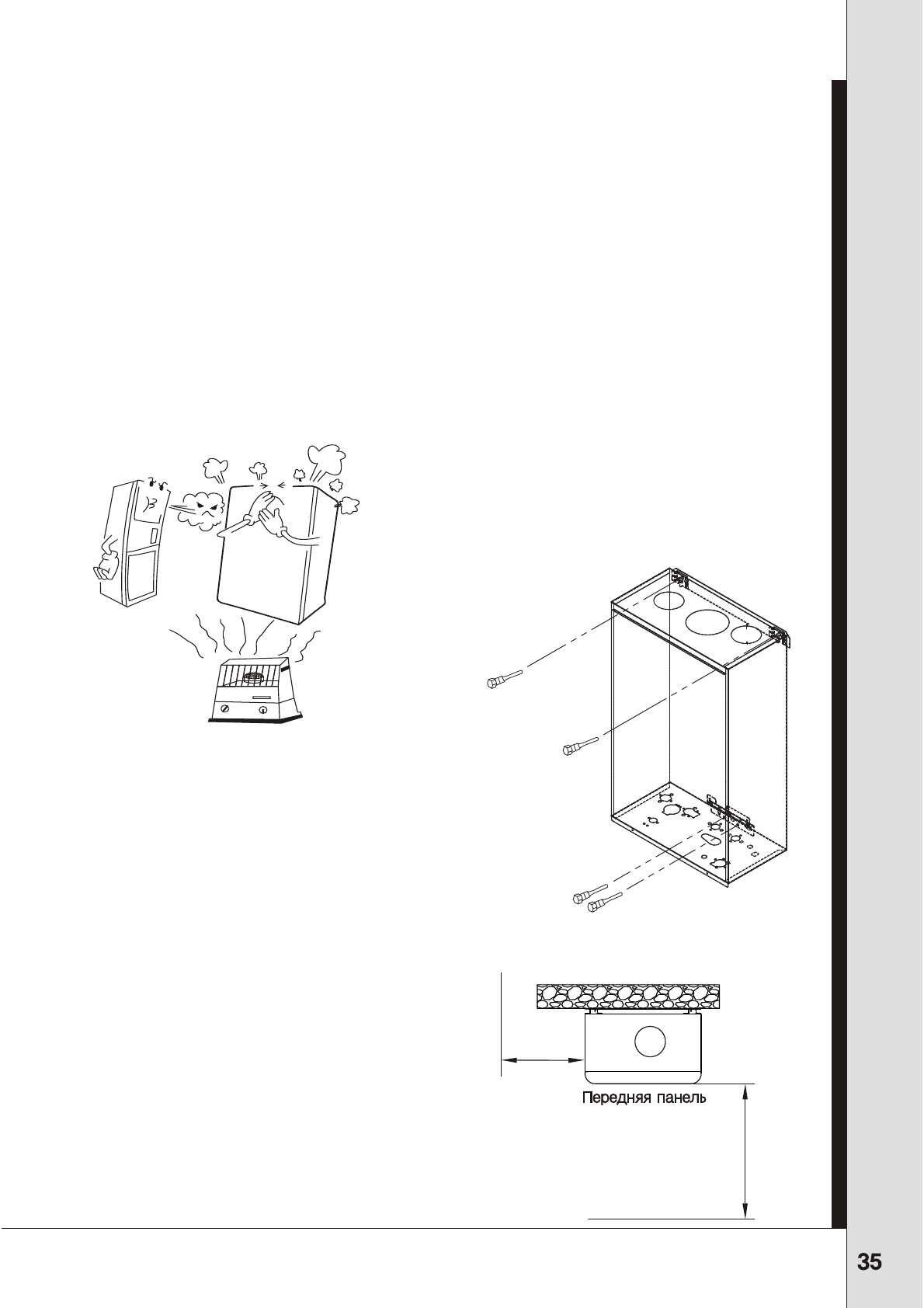 Передняя панель

35