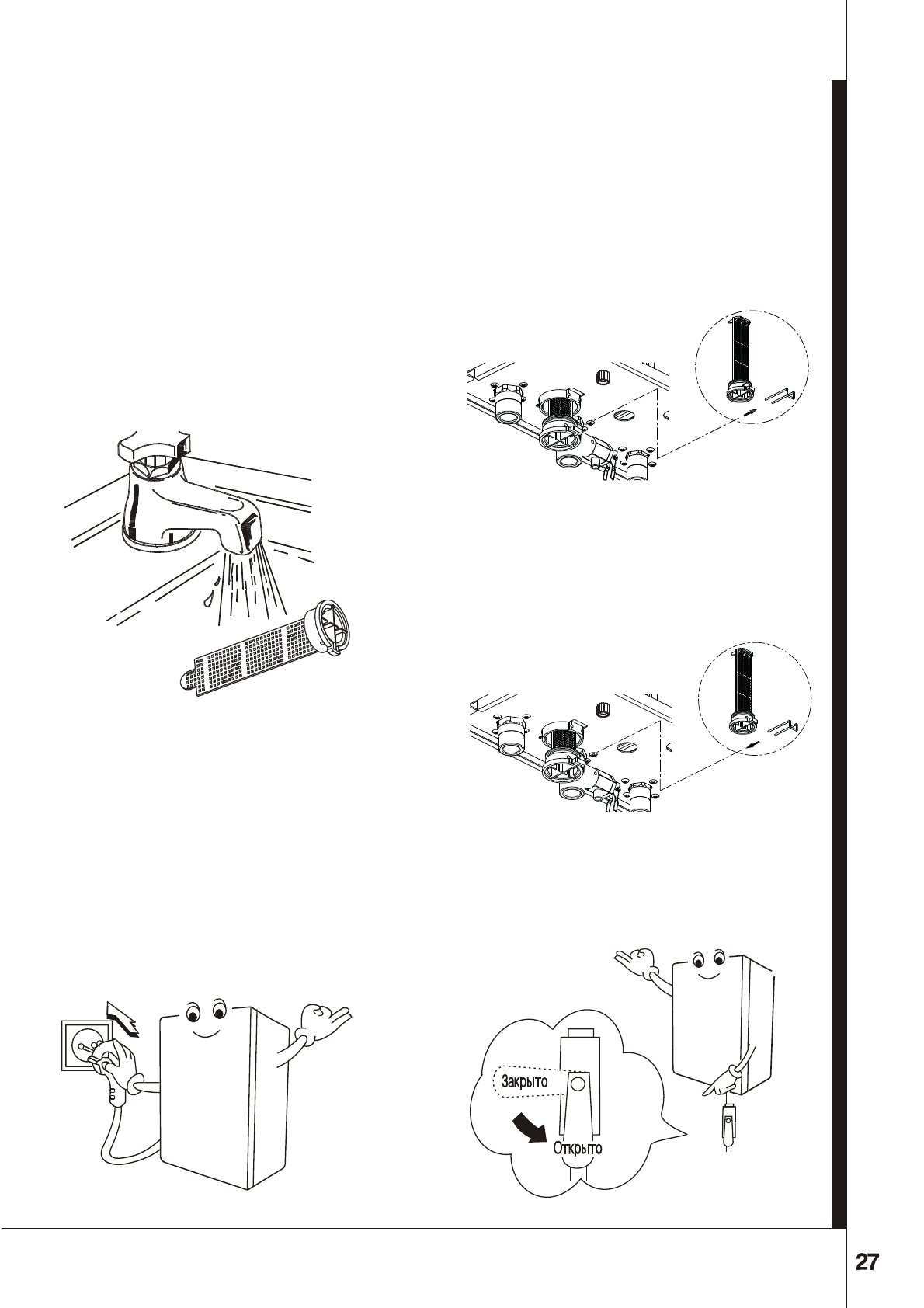 Закрыто

Открыто

27