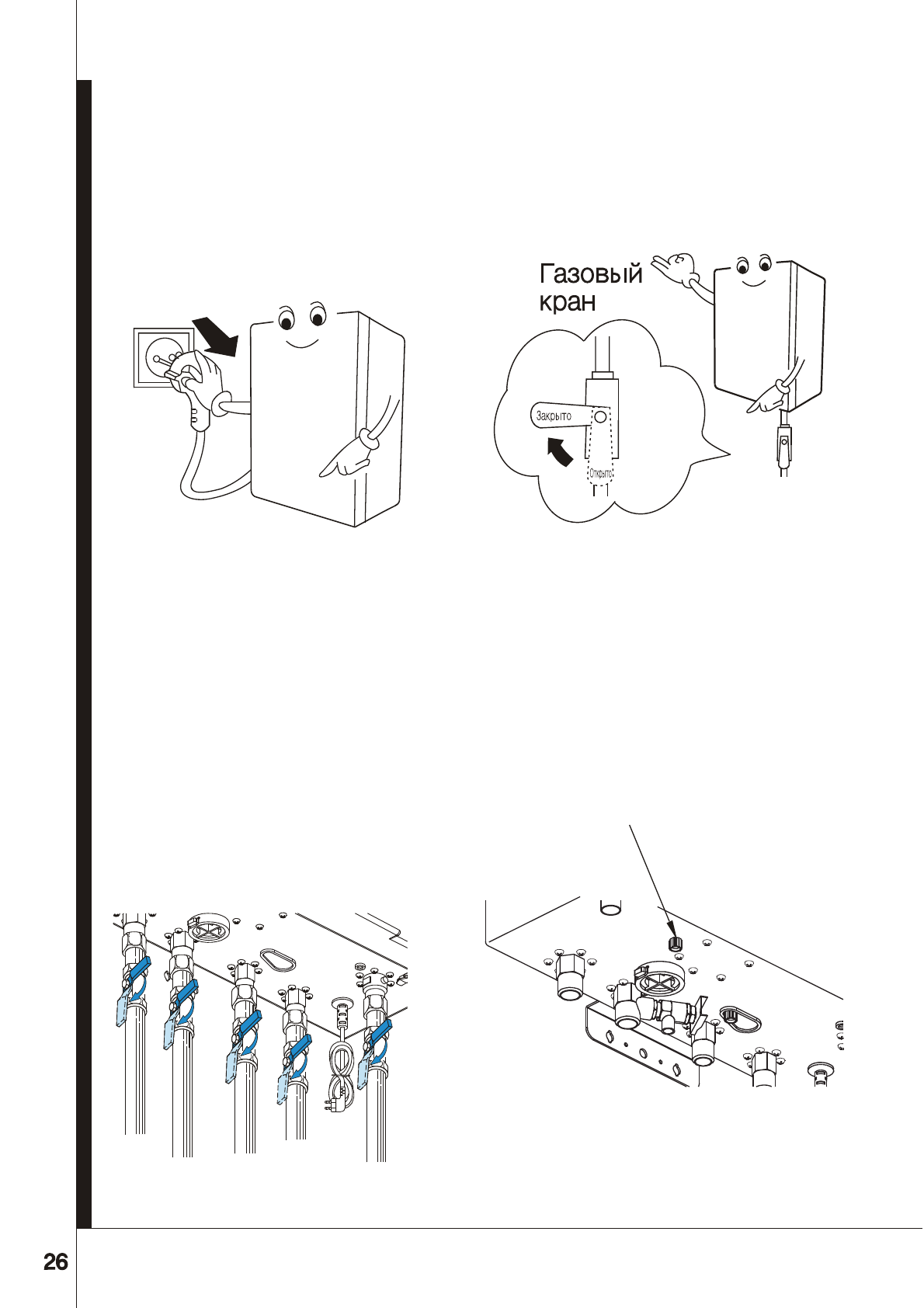 Газовый кран

Закрыто

Открыто

26