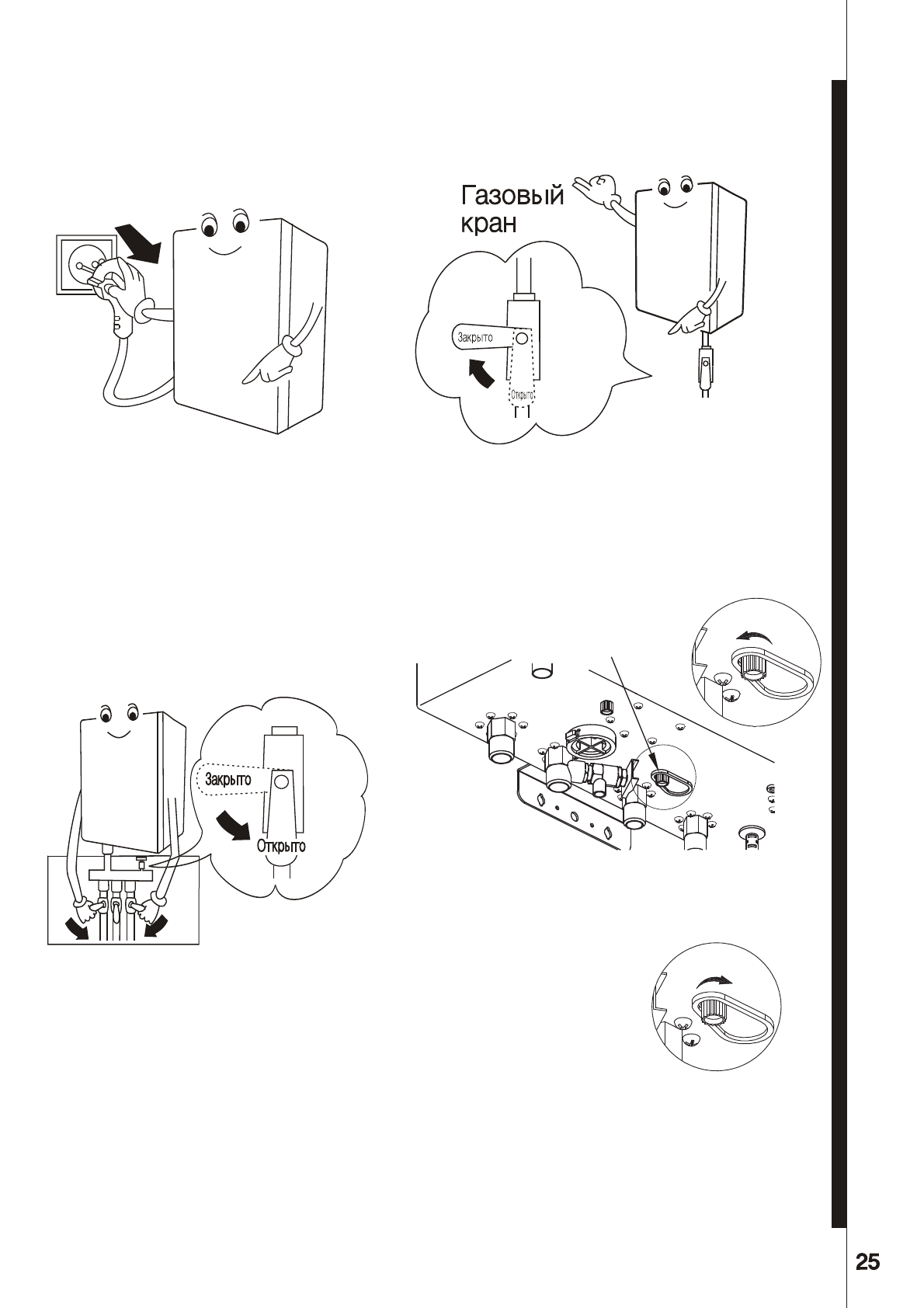 Газовый кран

Закрыто

Открыто

Закрыто

Открыто

25