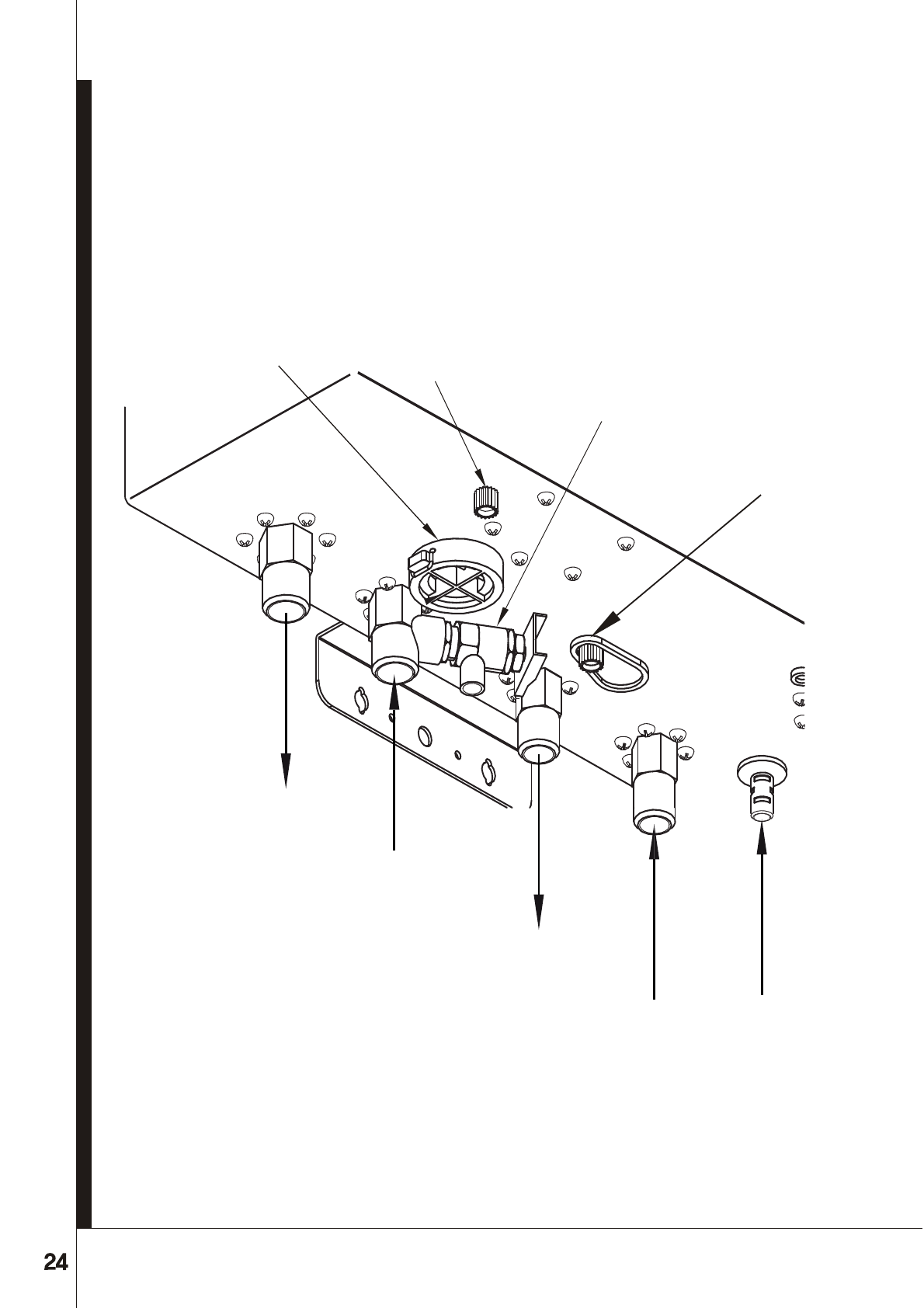 24