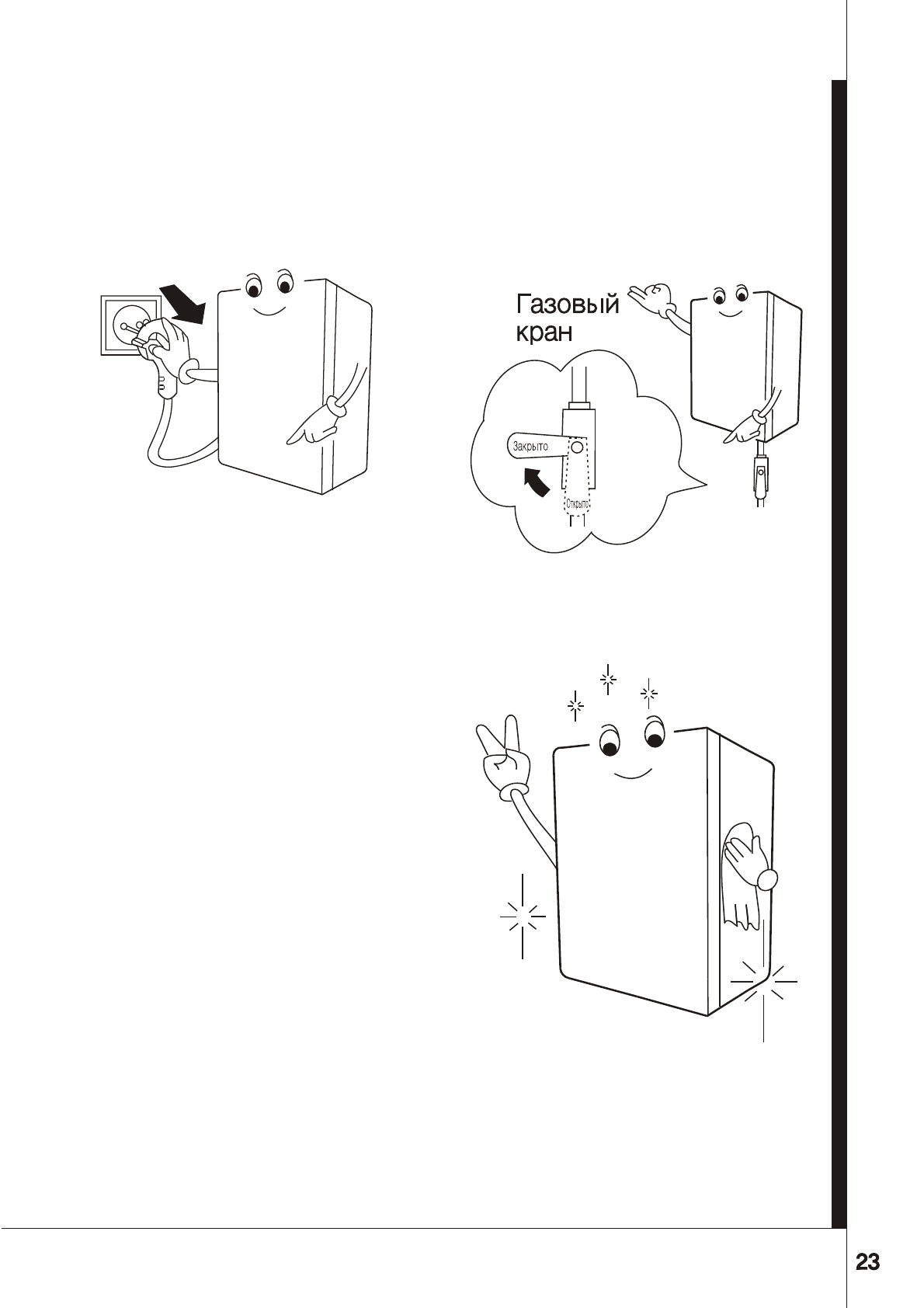 Газовый кран

Закрыто

Открыто

23