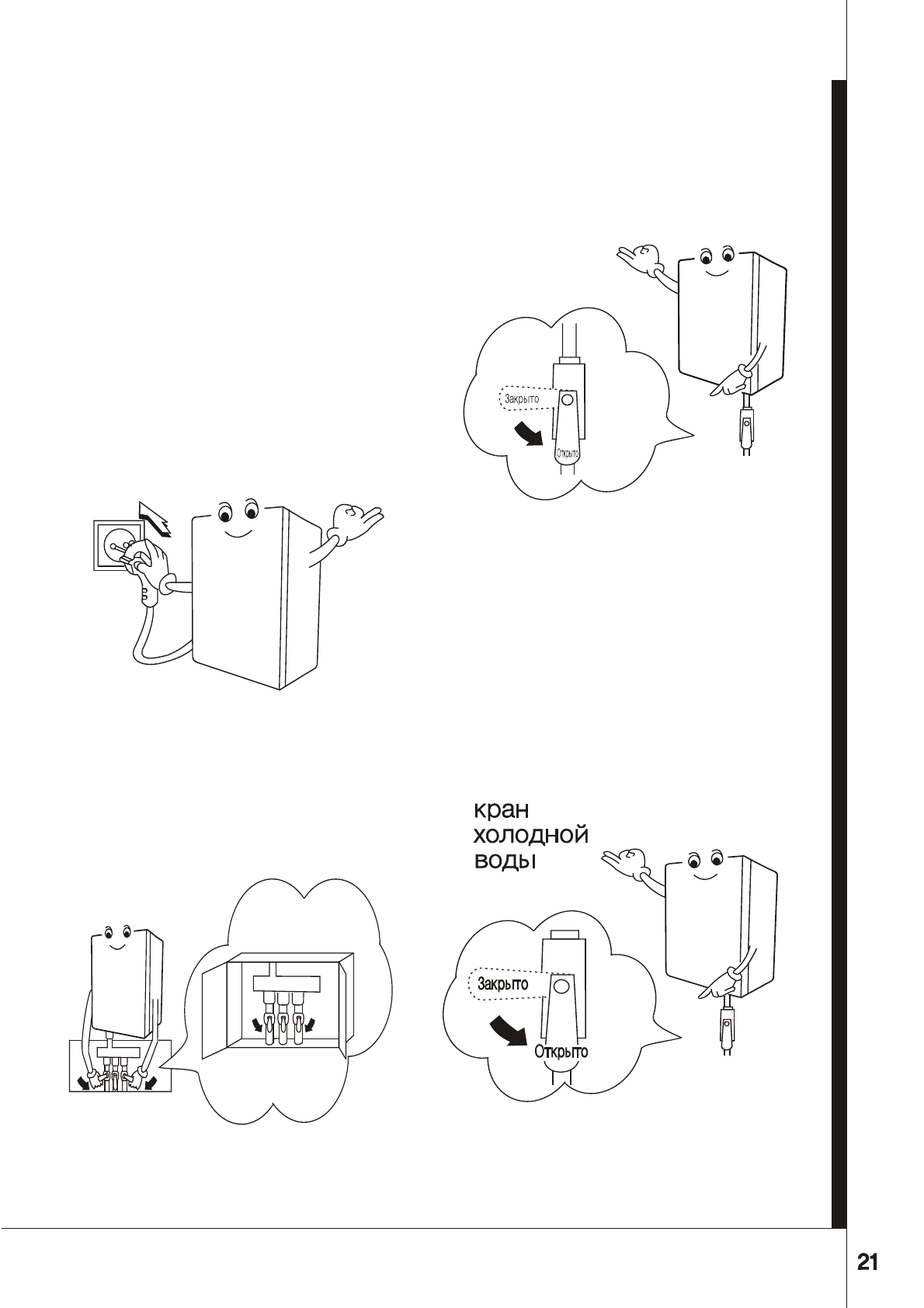 Закрыто

Открыто

кран холодной воды

Закрыто

Открыто

21