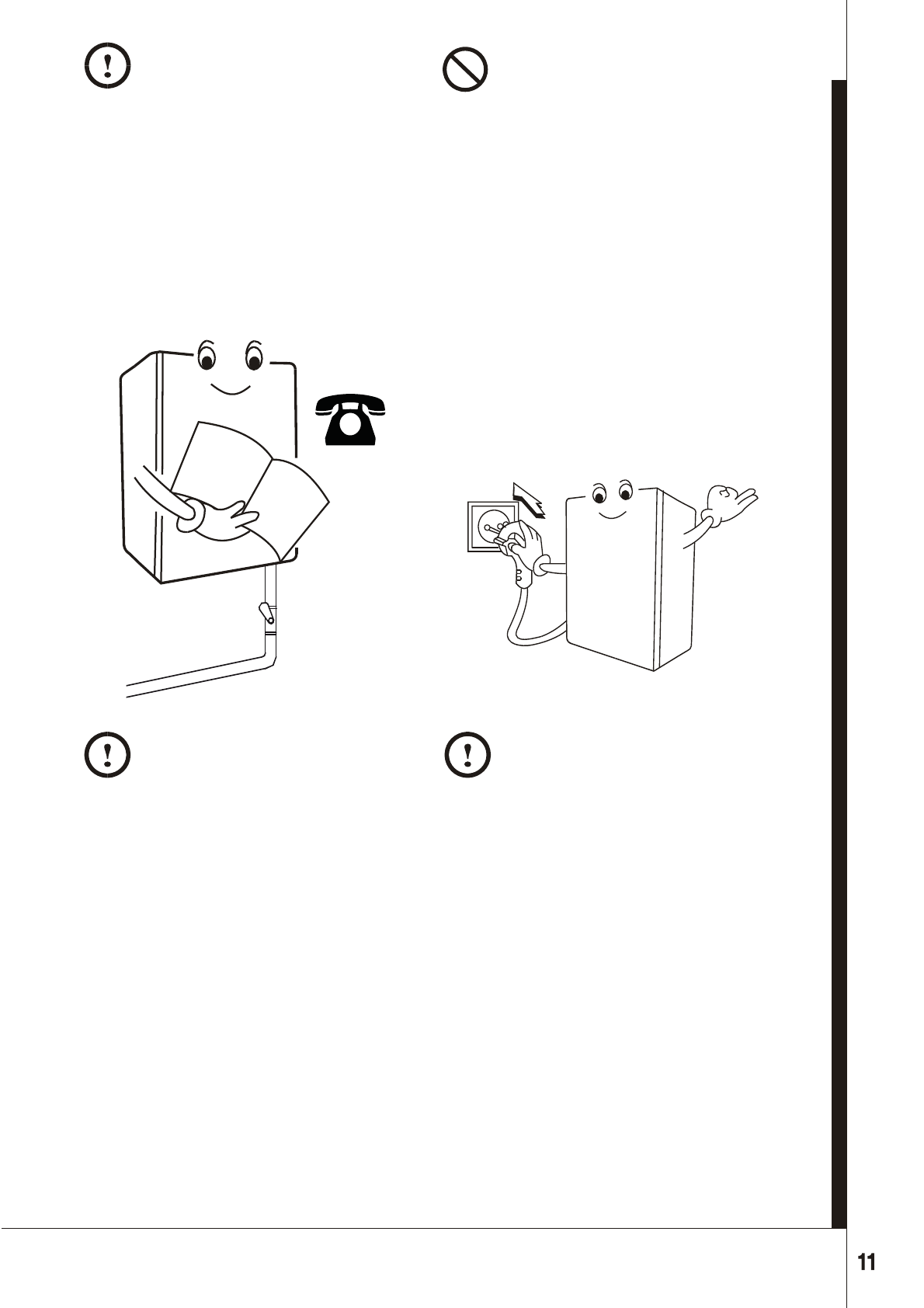 11