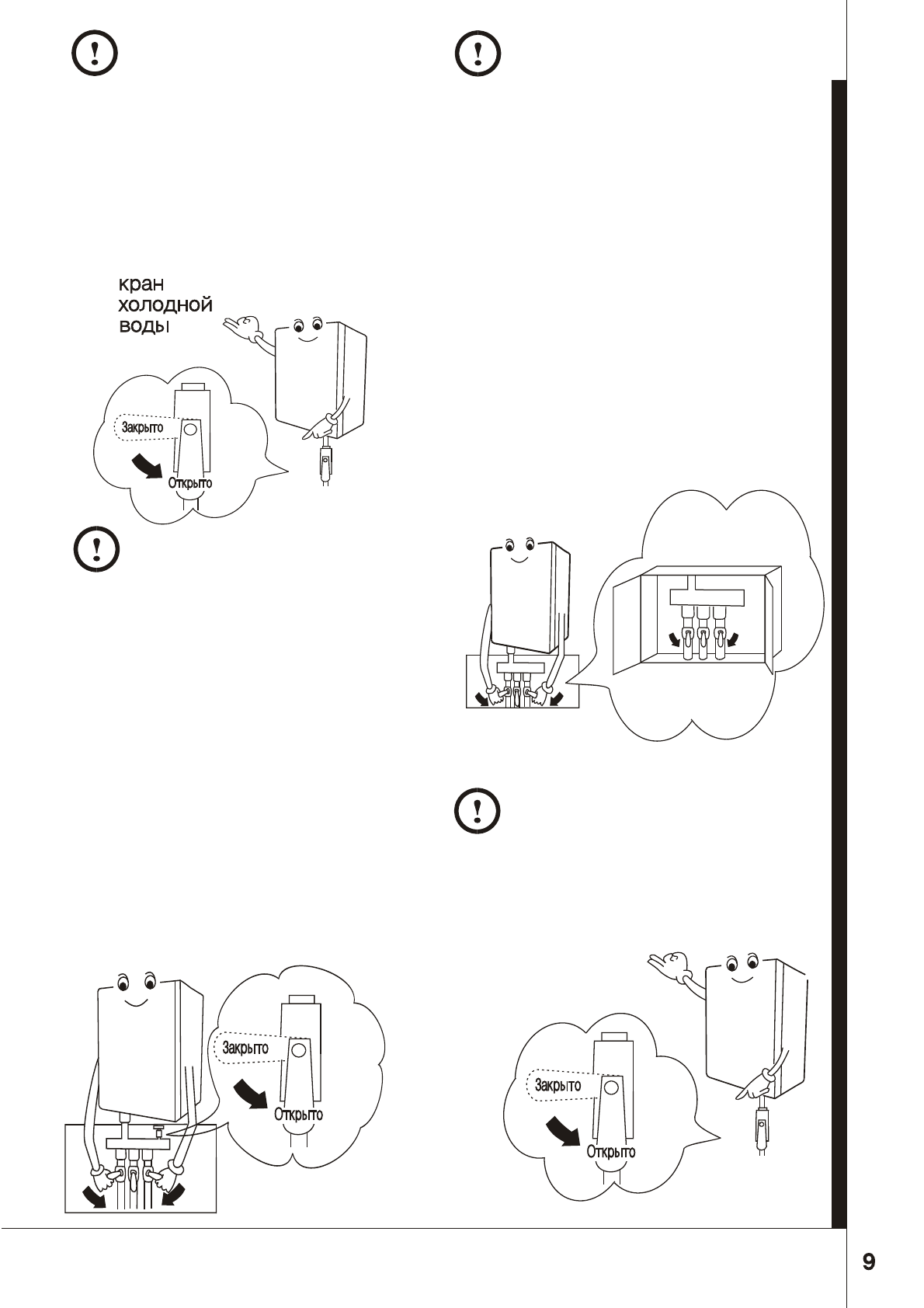 кран холодной воды

Закрыто

Открыто

Закрыто

Открыто

Закрыто

Открыто

9