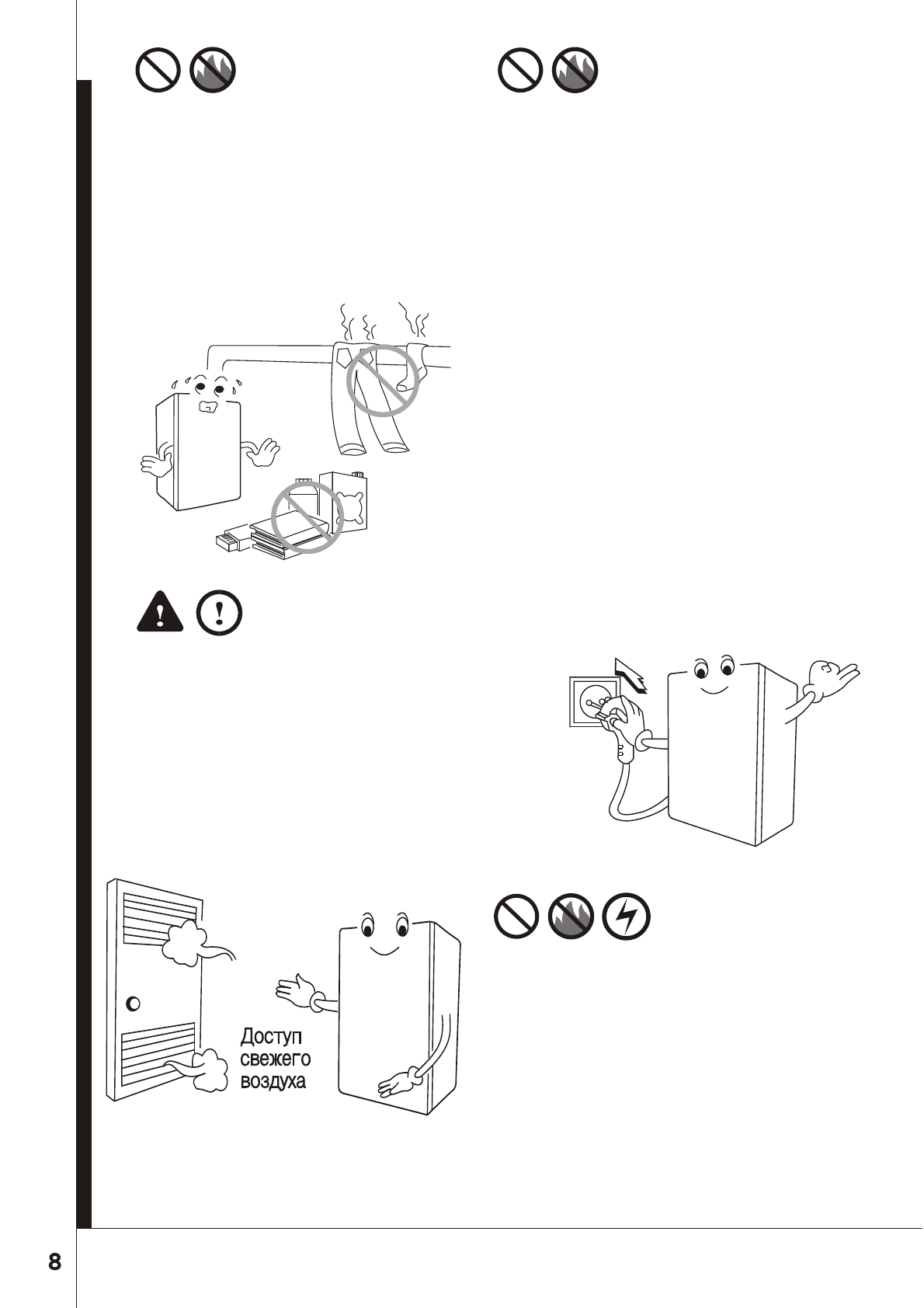 Доступ свежего воздуха

8