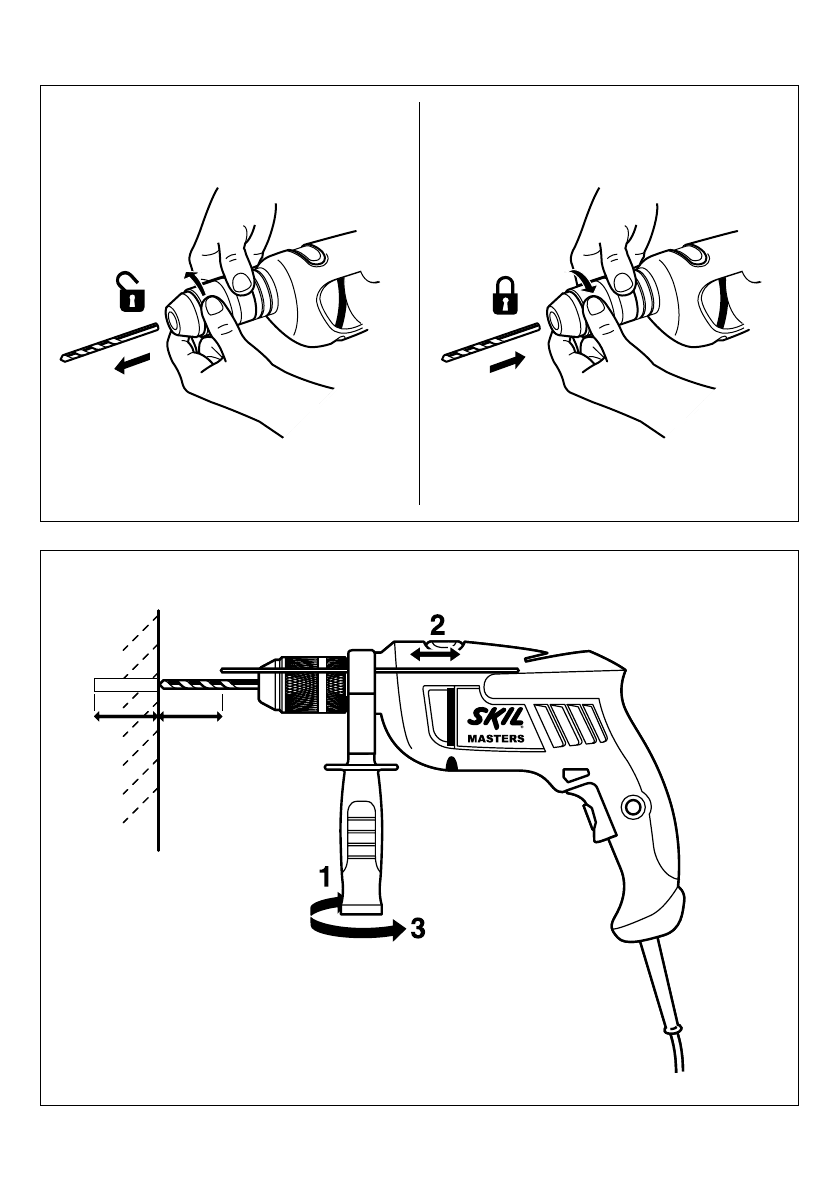 2
SKIL
MASTERS
1
3