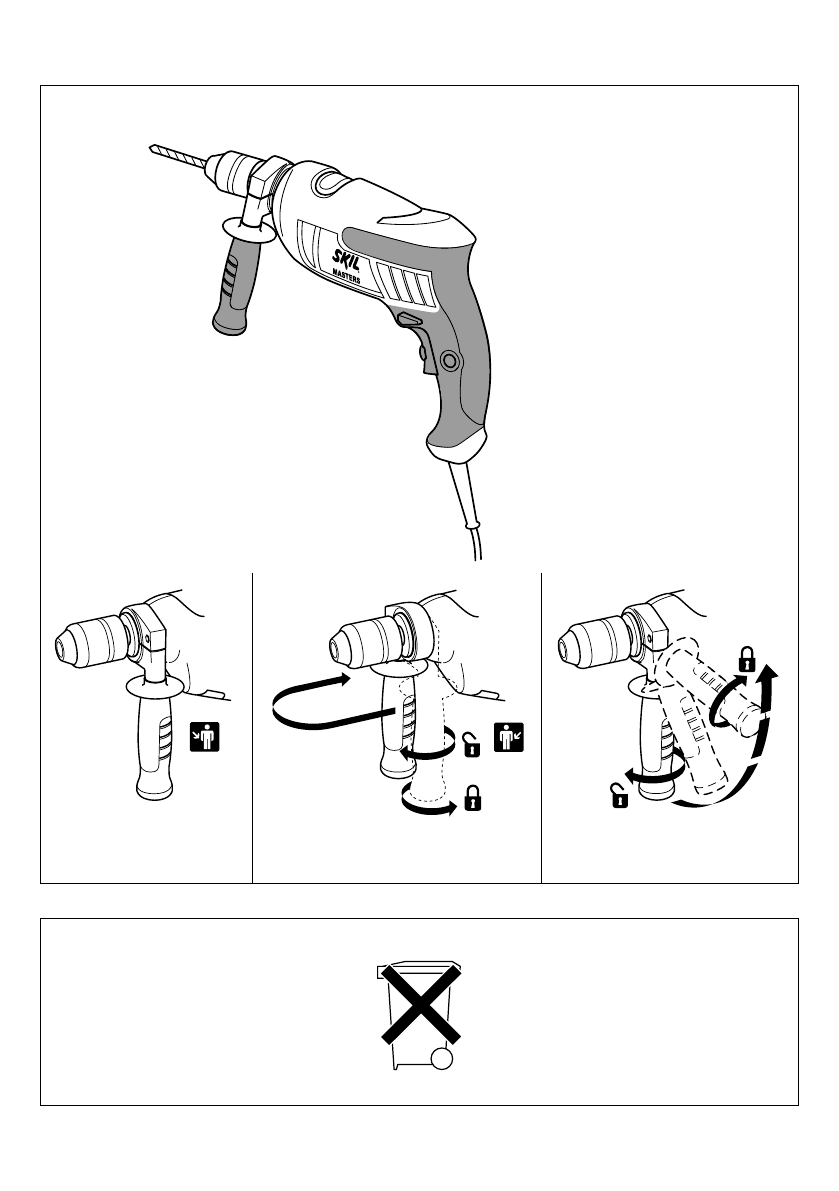 SKIL
MASTERS