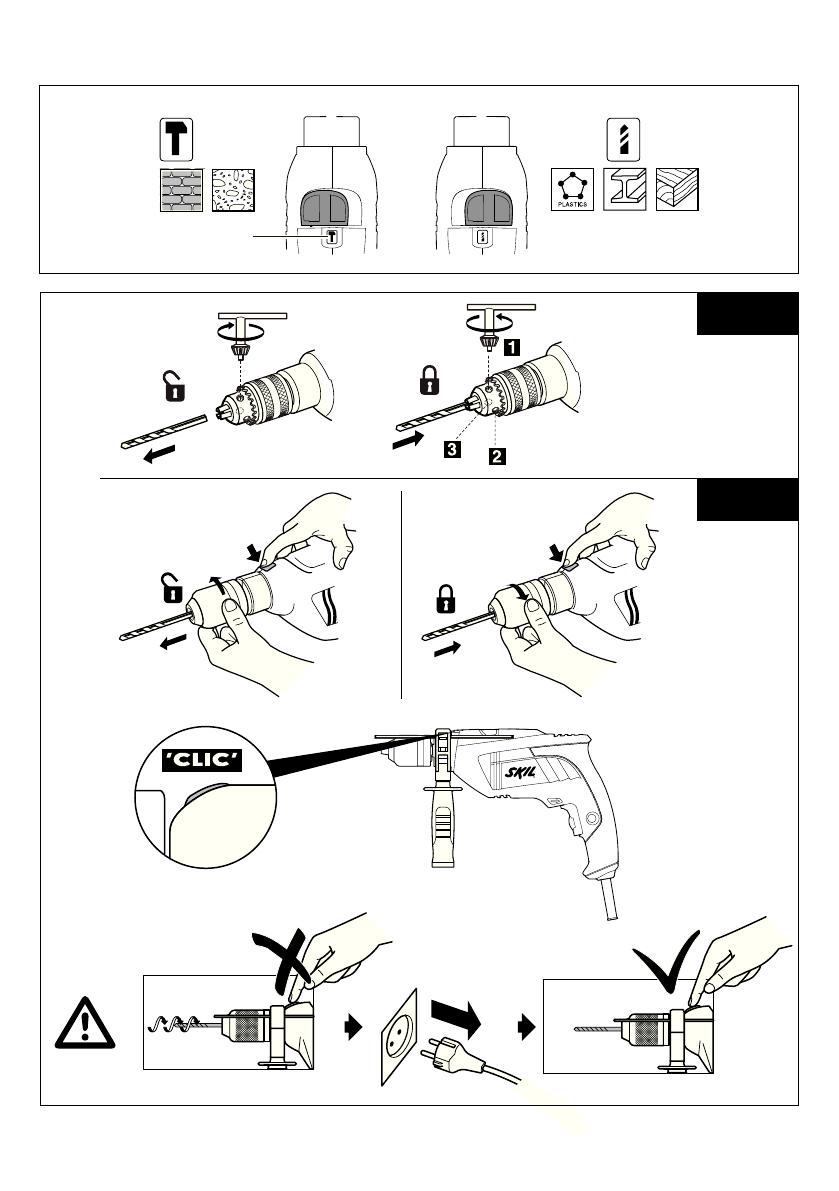 PLASTICS

1
3
2

'CLIC'

SKIL