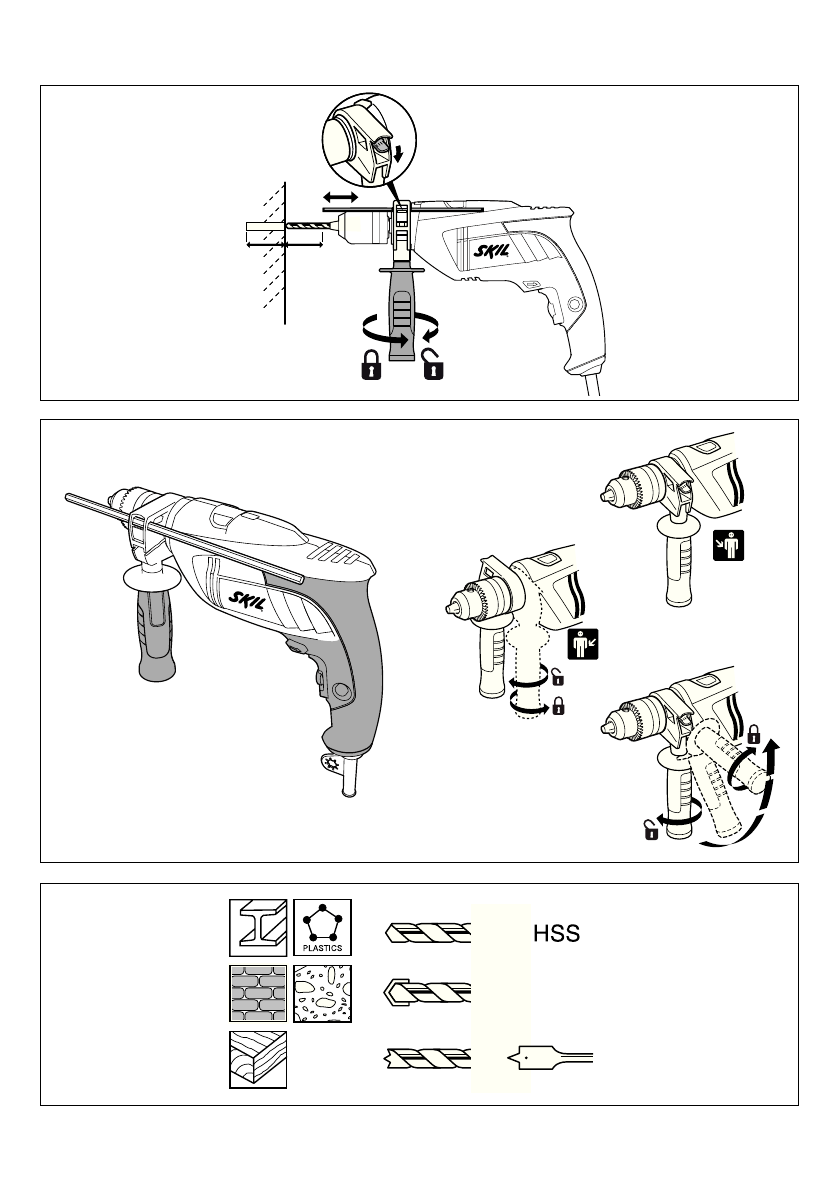 SKIL

SKIL

PLASTICS

HSS