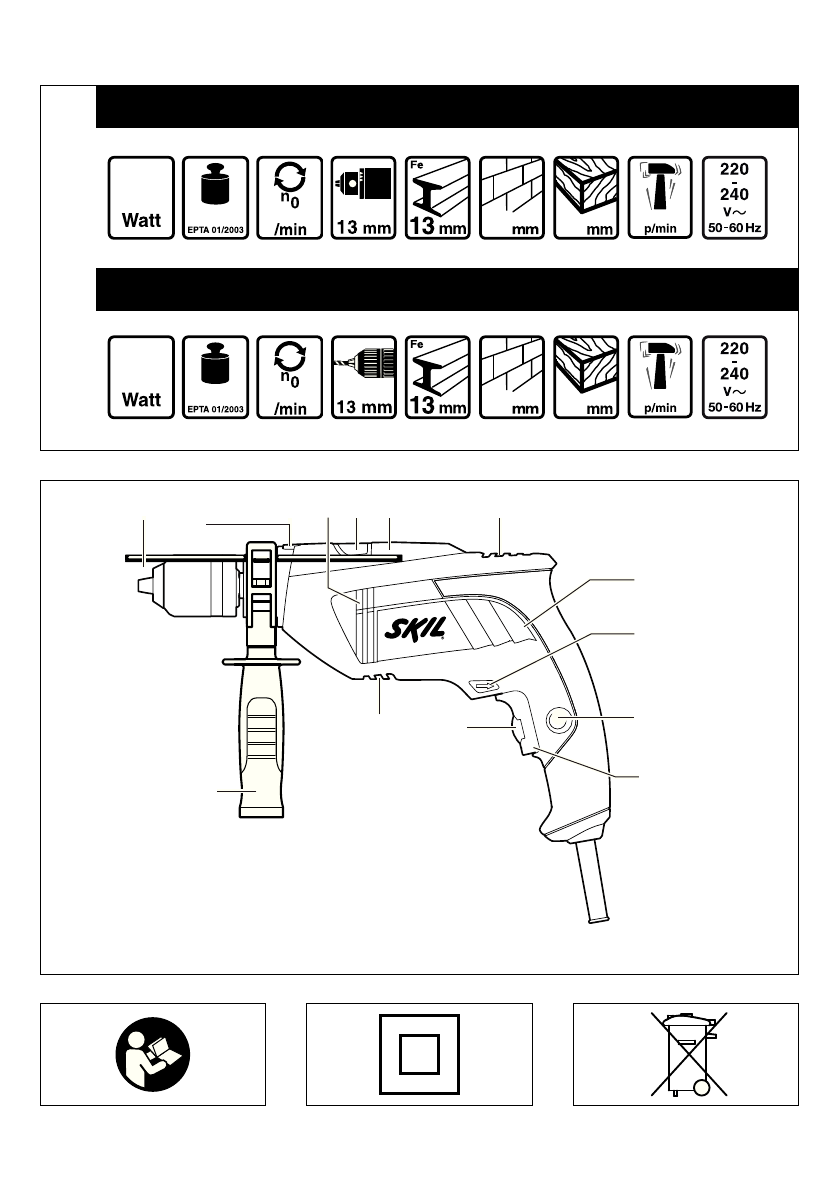 Watt

EPTA 01/2003

$n_0$ /min

13 mm

Fe 13 mm

mm

mm

p/min

220 - 240 V~ 50-60 Hz

Watt

EPTA 01/2003

$n_0$ /min

13 mm

Fe 13 mm

mm

mm

p/min

220 - 240 V~ 50-60 Hz

SKIL