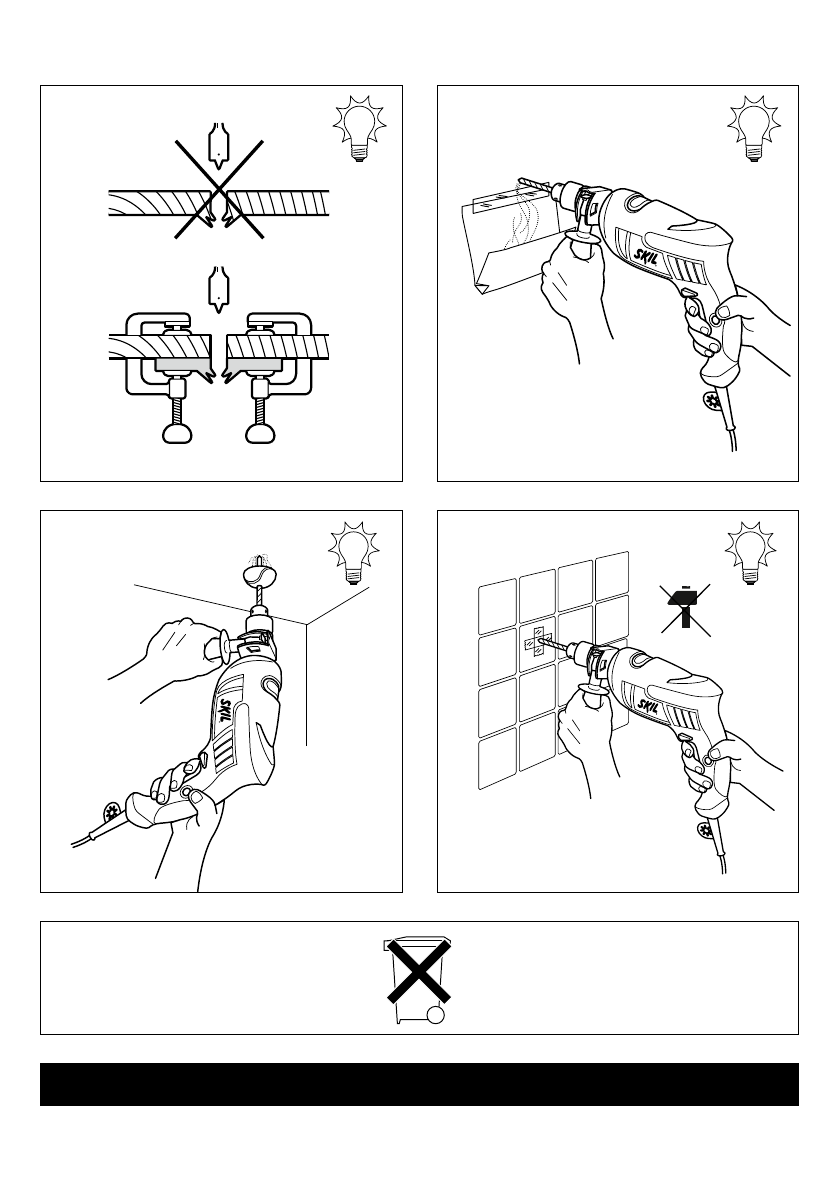 SKIL

SKIL

SKIL