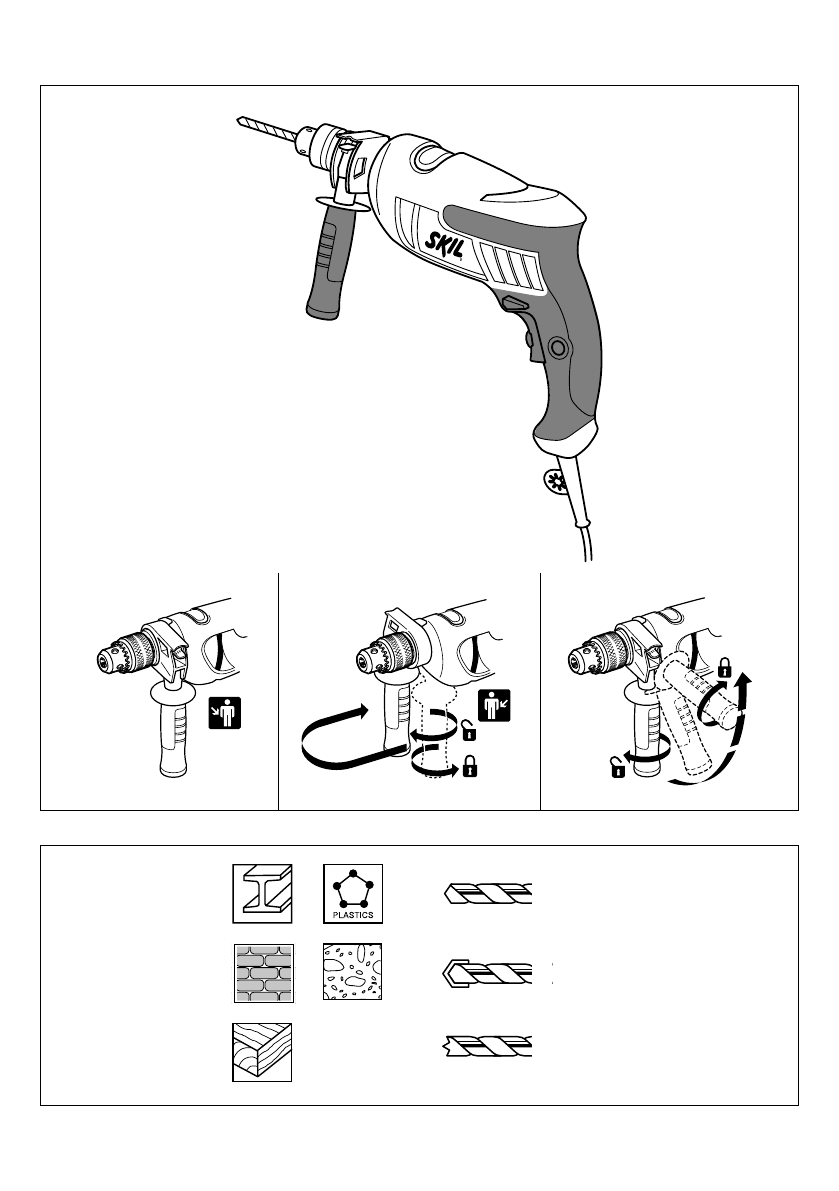 SKIL

PLASTICS