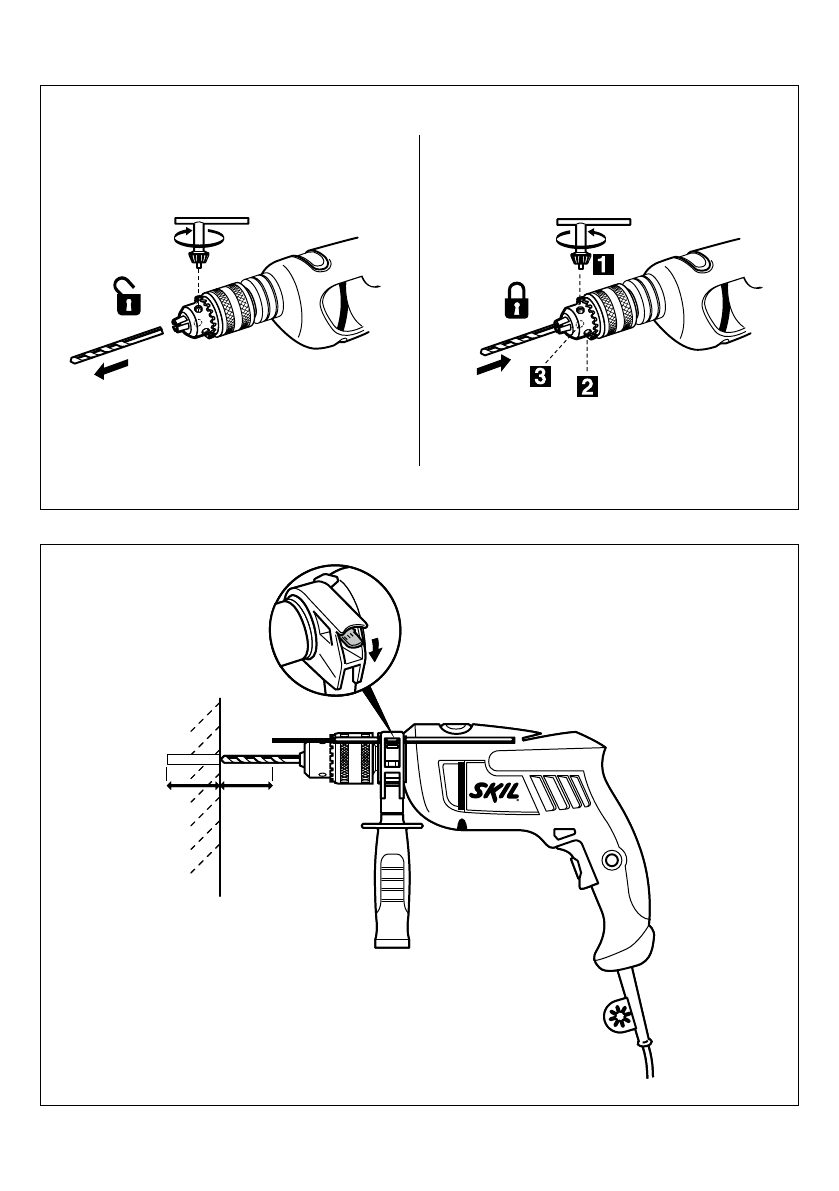 1

3

2

SKIL