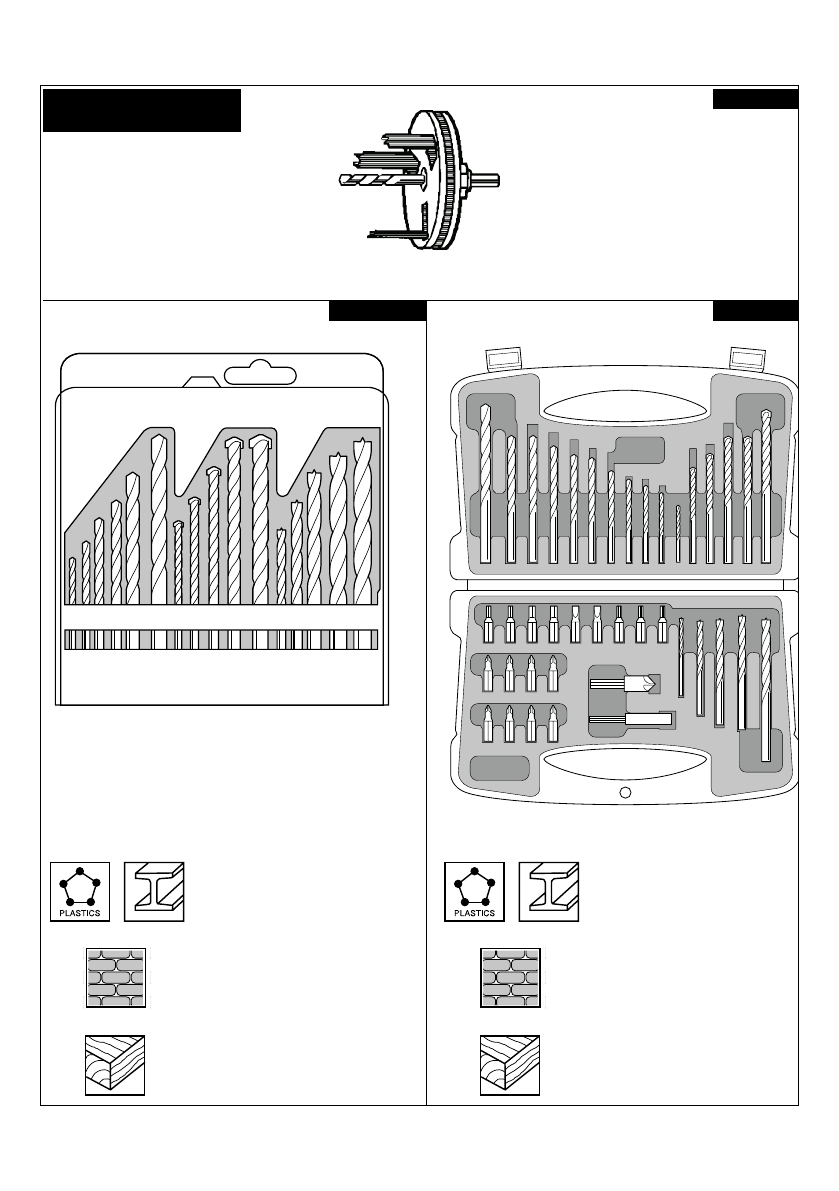 PLASTICS

PLASTICS