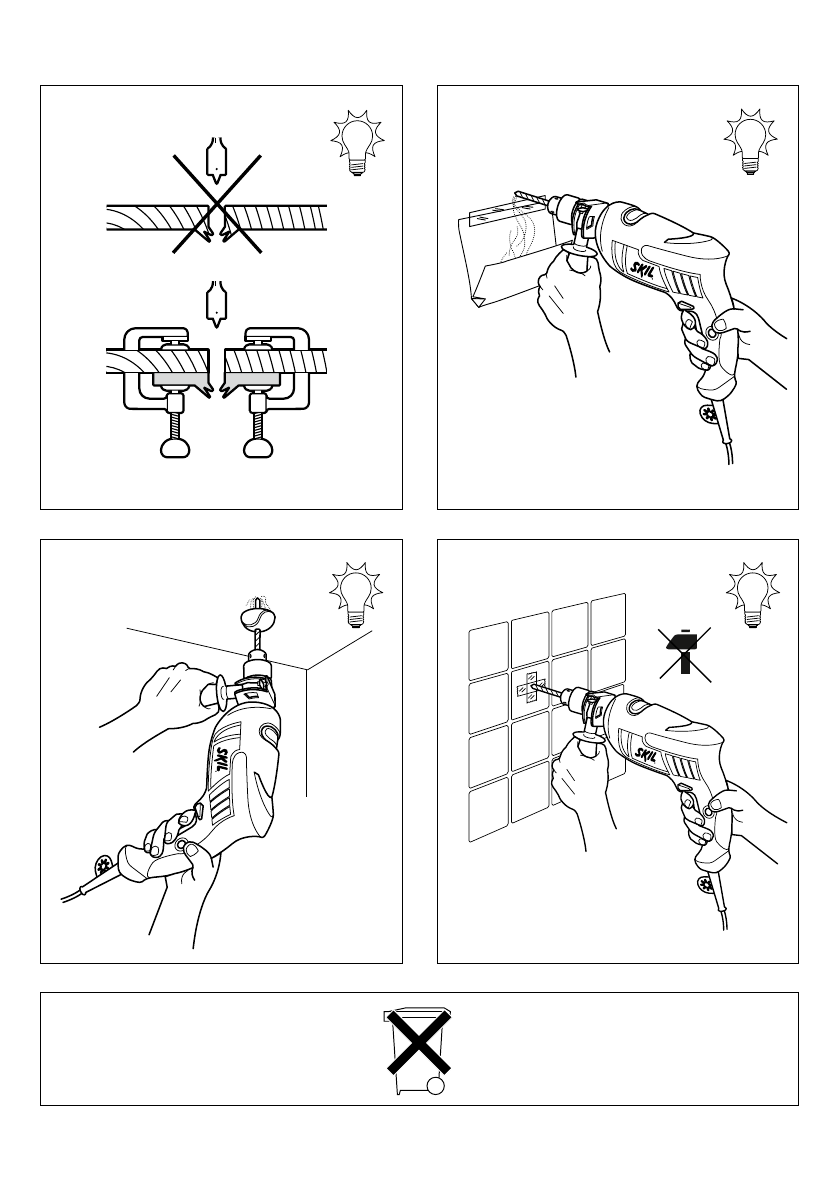 SKIL

SKIL

SKIL